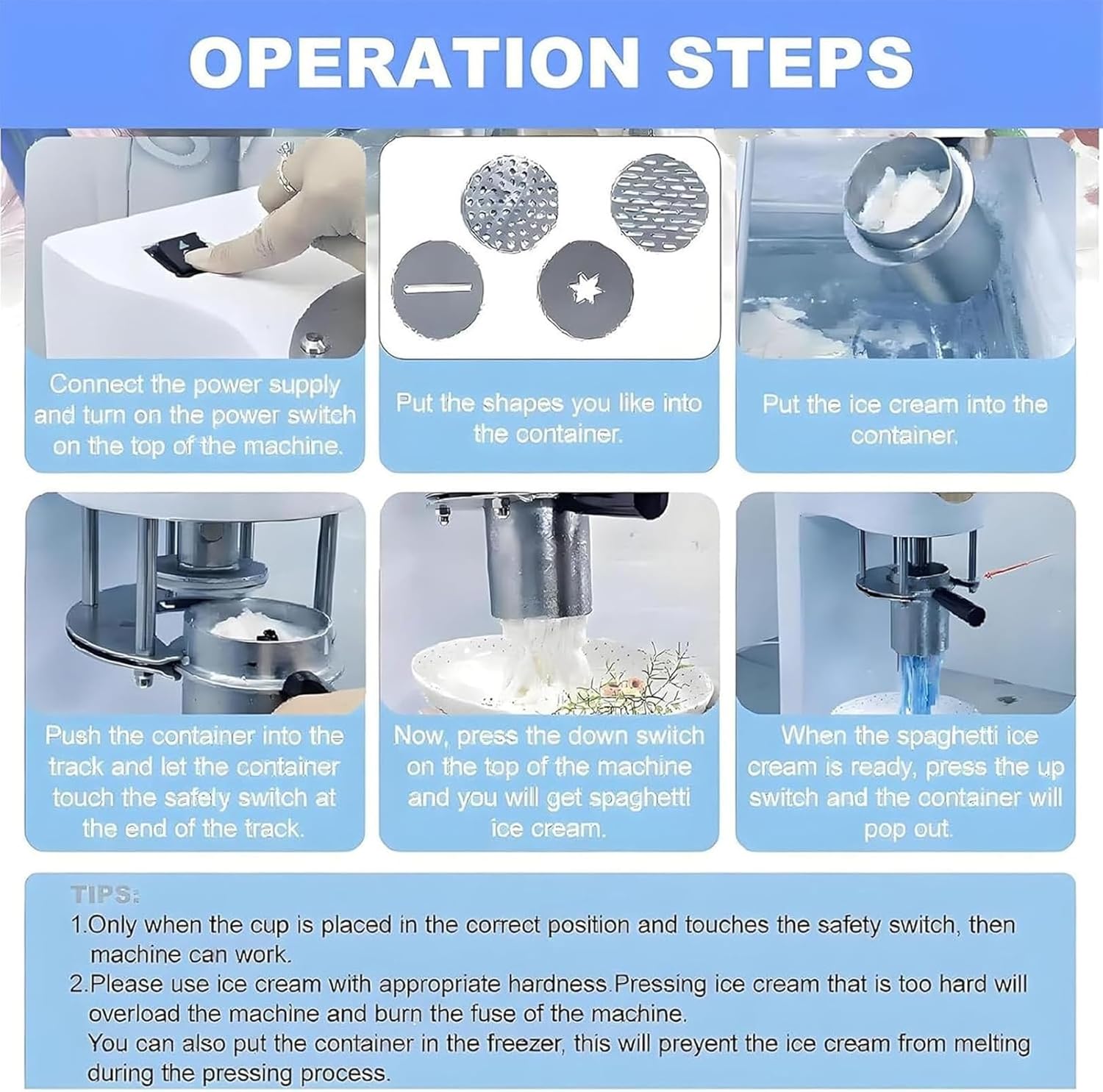 OPERATION STEPS

Connect the power supply and turn on the power switch on the top of the machine.

Put the shapes you like into the container.

Put the ice cream into the container.

Push the container into the track and let the container touch the safely switch at the end of the track.

Now, press the down switch on the top of the machine and you will get spaghetti ice cream.

When the spaghetti ice cream is ready, press the up switch and the container will pop out.

TIPS:
1.Only when the cup is placed in the correct position and touches the safety switch, then machine can work.
2.Please use ice cream with appropriate hardness.Pressing ice cream that is too hard will overload the machine and burn the fuse of the machine.
You can also put the container in the freezer, this will preyent the ice cream from melting during the pressing process.