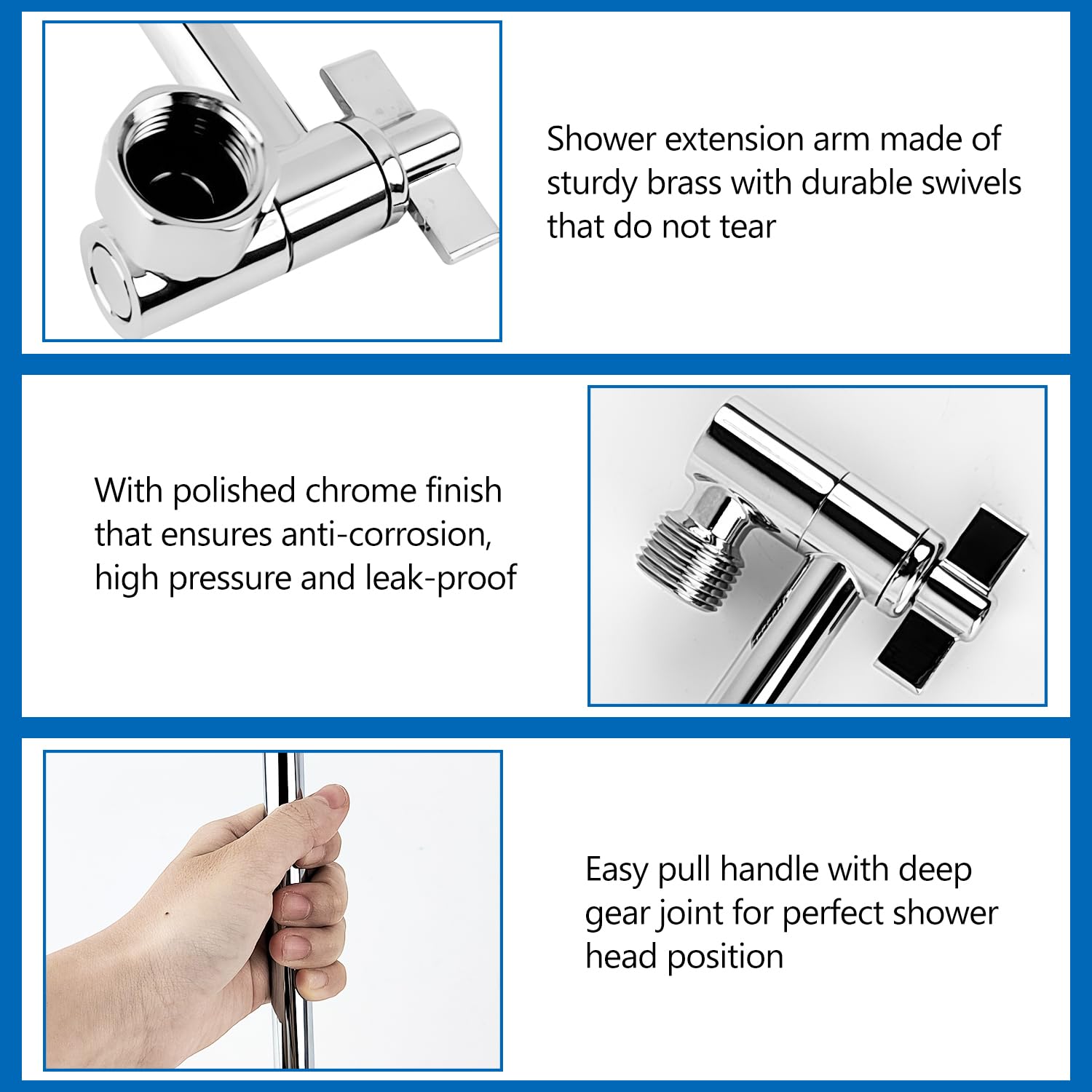 Shower extension arm made of sturdy brass with durable swivels that do not tear

With polished chrome finish that ensures anti-corrosion, high pressure and leak-proof

Easy pull handle with deep gear joint for perfect shower head position