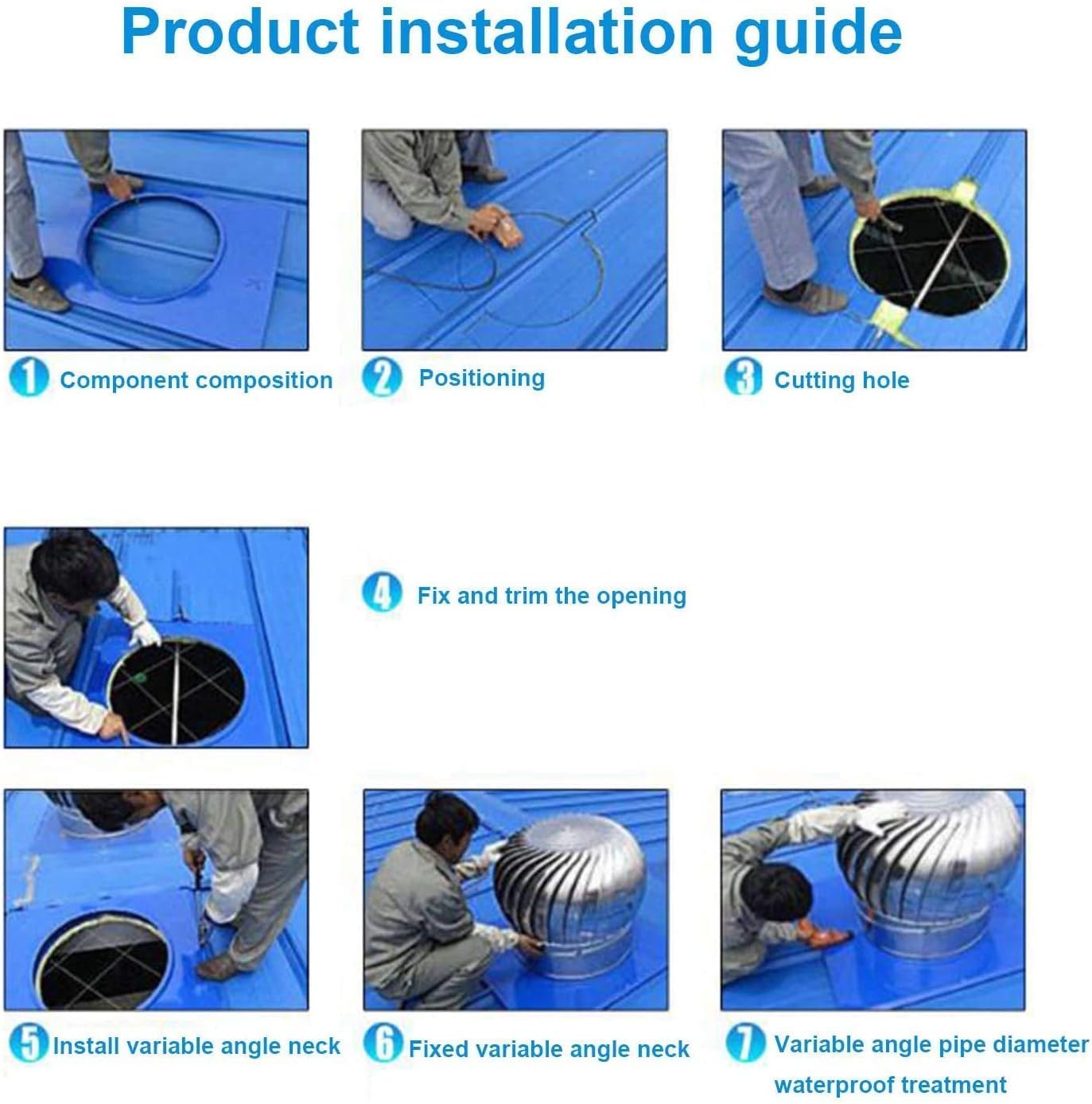 Product installation guide

1 Component composition

2 Positioning

3 Cutting hole

4 Fix and trim the opening

5 Install variable angle neck

6 Fixed variable angle neck

7 Variable angle pipe diameter waterproof treatment