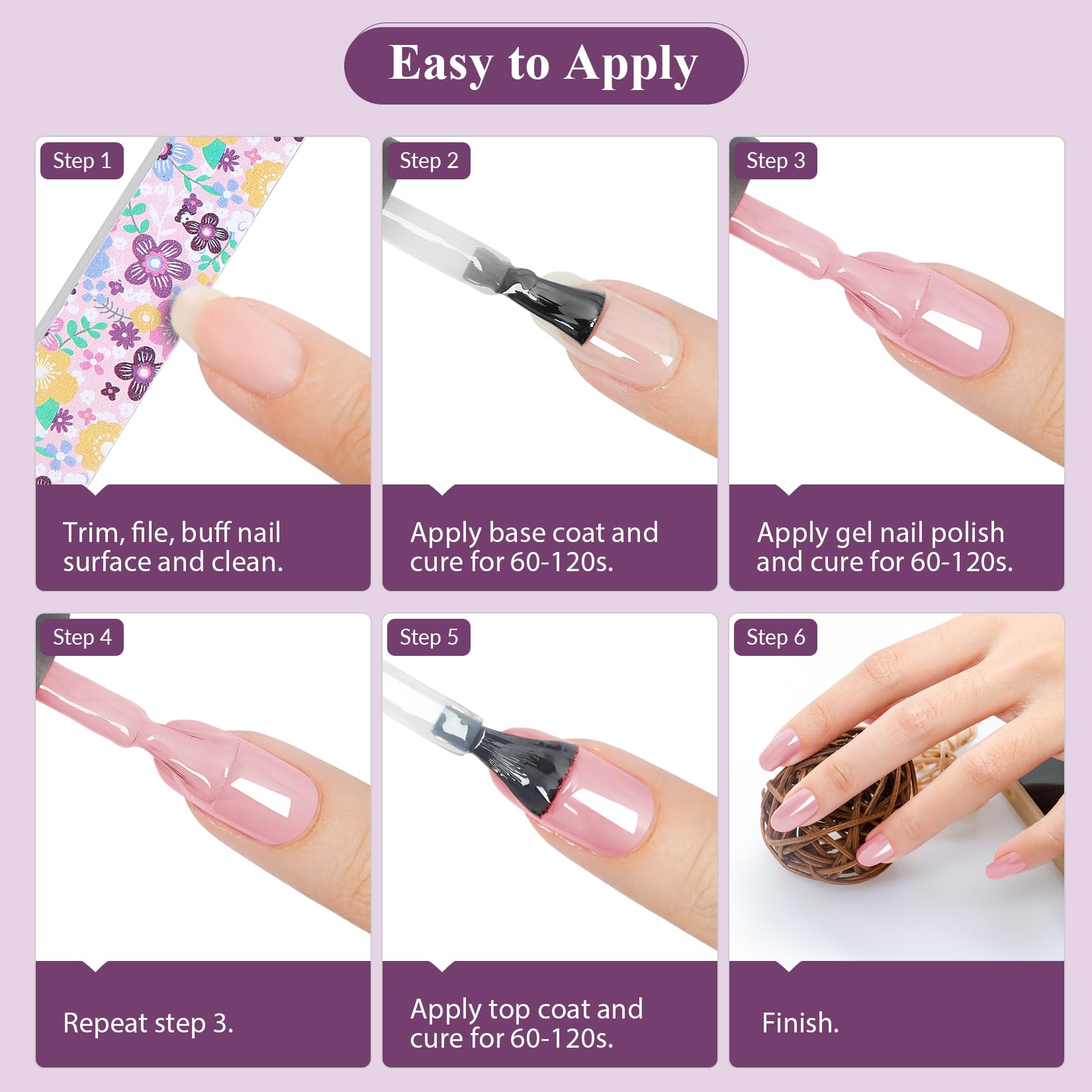 Easy to Apply

Step 1

Trim, file, buff nail surface and clean.

Step 2

Apply base coat and cure for 60-120s.

Step 3

Apply gel nail polish and cure for 60-120s.

Step 4

Repeat step 3.

Step 5

Apply top coat and cure for 60-120s.

Step 6

Finish.