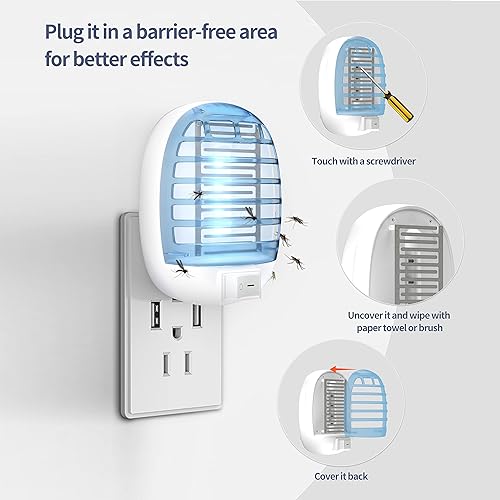 Plug it in a barrier-free area for better effects

Touch with a screwdriver

Uncover it and wipe with paper towel or brush

Cover it back