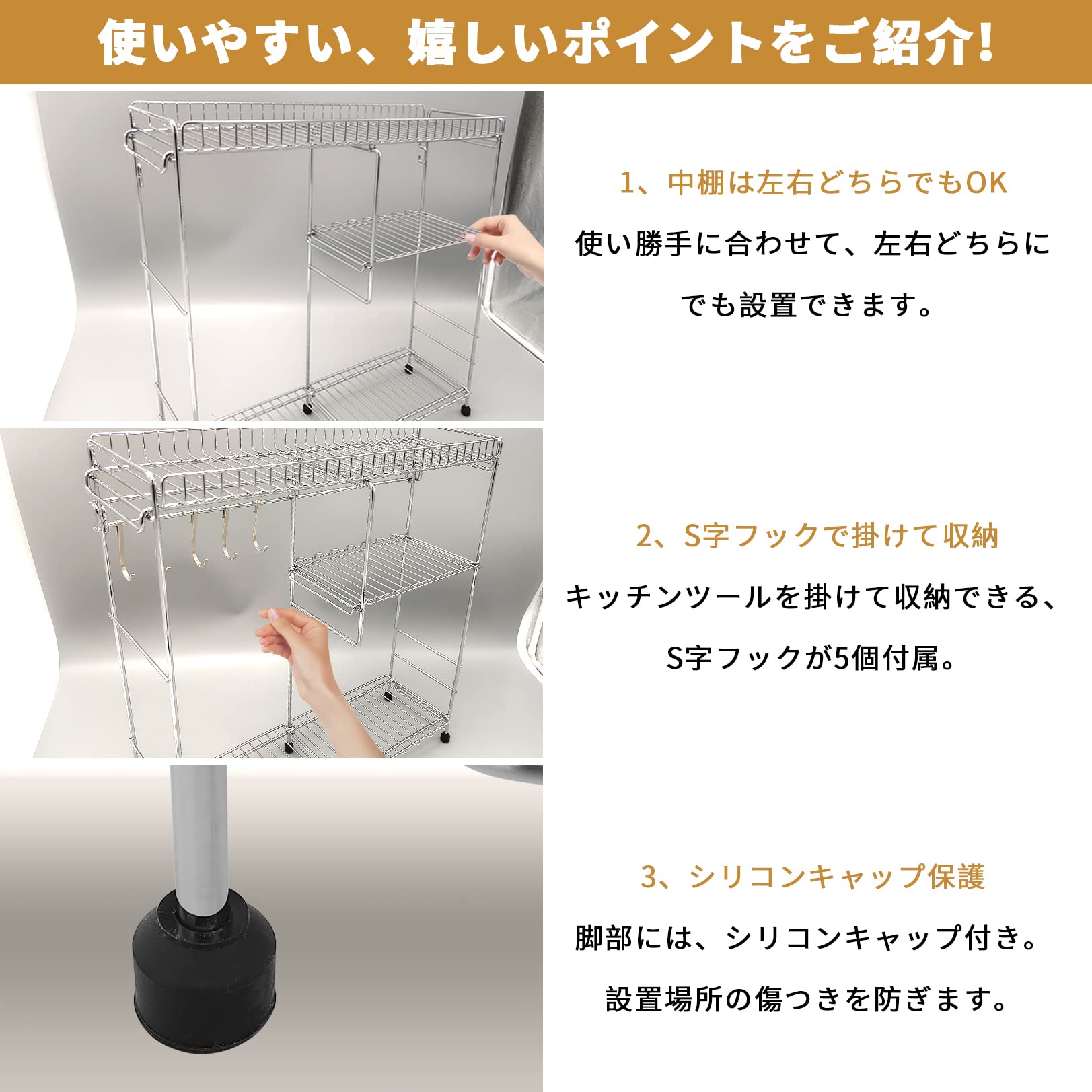 使いやすい、嬉しいポイントをご紹介!

1、中棚は左右どちらでもOK

使い勝手に合わせて、左右どちらにでも設置できます。

2、S字フックで掛けて収納

キッチンツールを掛けて収納できる、S字フックが5個付属。

3、シリコンキャップ保護

脚部には、シリコンキャップ付き。設置場所の傷つきを防ぎます。