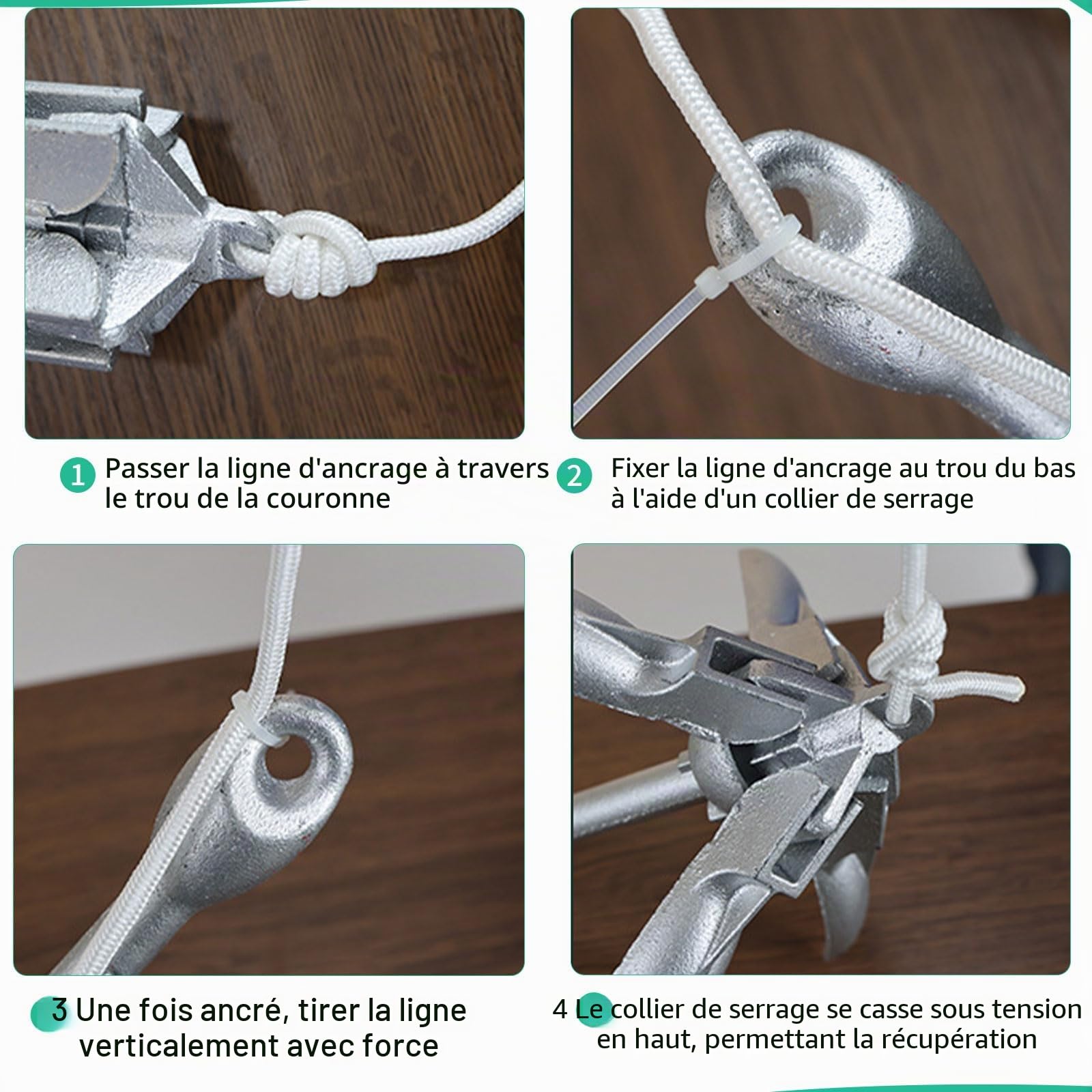 1 Passer la ligne d'ancrage à travers le trou de la couronne

2 Fixer la ligne d'ancrage au trou du bas à l'aide d'un collier de serrage

3 Une fois ancré, tirer la ligne verticalement avec force

4 Le collier de serrage se casse sous tension en haut, permettant la récupération