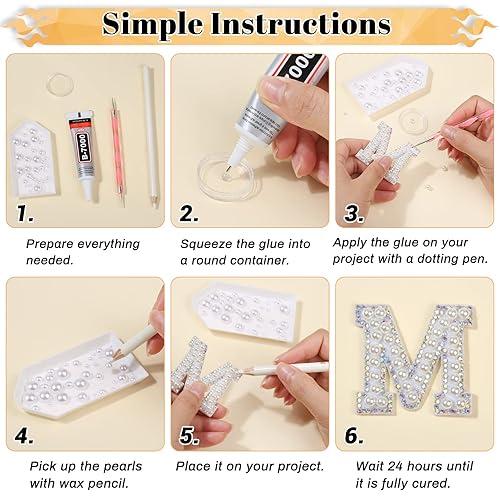 Simple Instructions

B-7000

1.

Prepare everything needed.

2.

Squeeze the glue into a round container.

3.

Apply the glue on your project with a dotting pen.

4.

Pick up the pearls with wax pencil.

5.

Place it on your project.

6.

Wait 24 hours until it is fully cured.