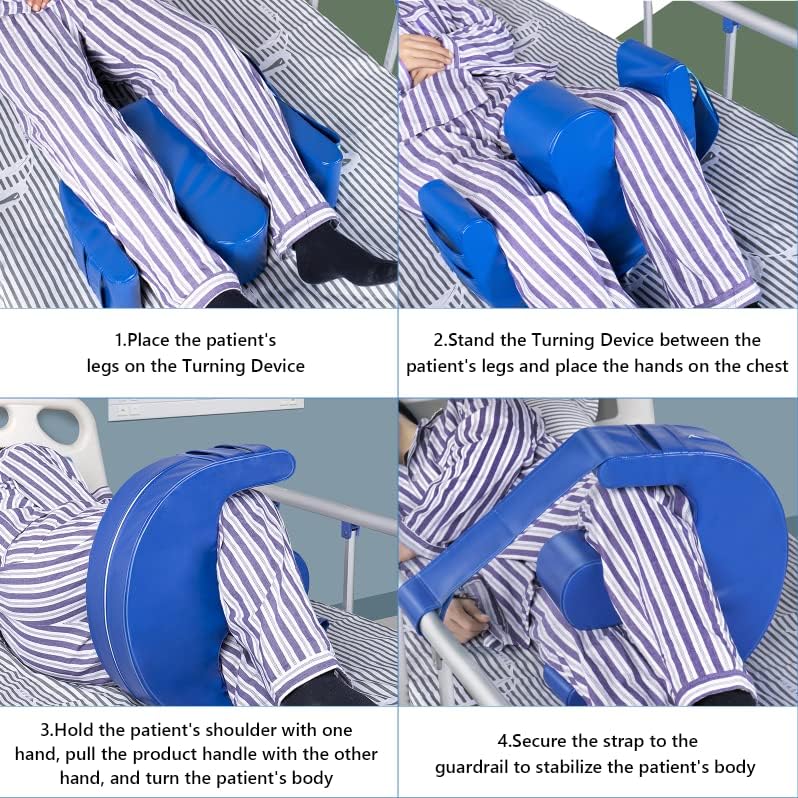 1.Place the patient's legs on the Turning Device

2.Stand the Turning Device between the patient's legs and place the hands on the chest

3.Hold the patient's shoulder with one hand, pull the product handle with the other hand, and turn the patient's body

4.Secure the strap to the guardrail to stabilize the patient's body