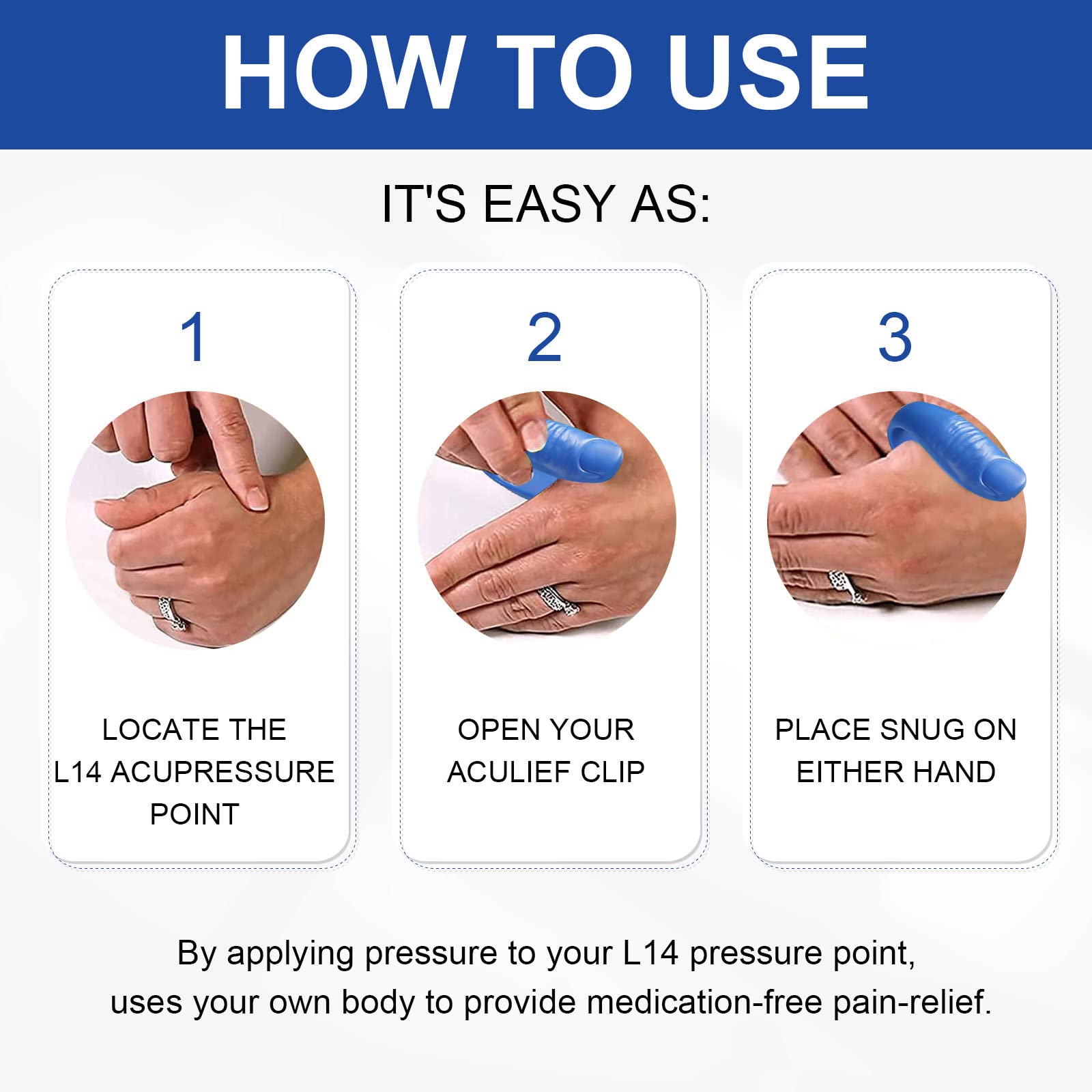 HOW TO USE

IT'S EASY AS:

1

LOCATE THE L14 ACUPRESSURE POINT

2

OPEN YOUR ACULIEF CLIP

3

PLACE SNUG ON EITHER HAND

By applying pressure to your L14 pressure point, uses your own body to provide medication-free pain-relief.