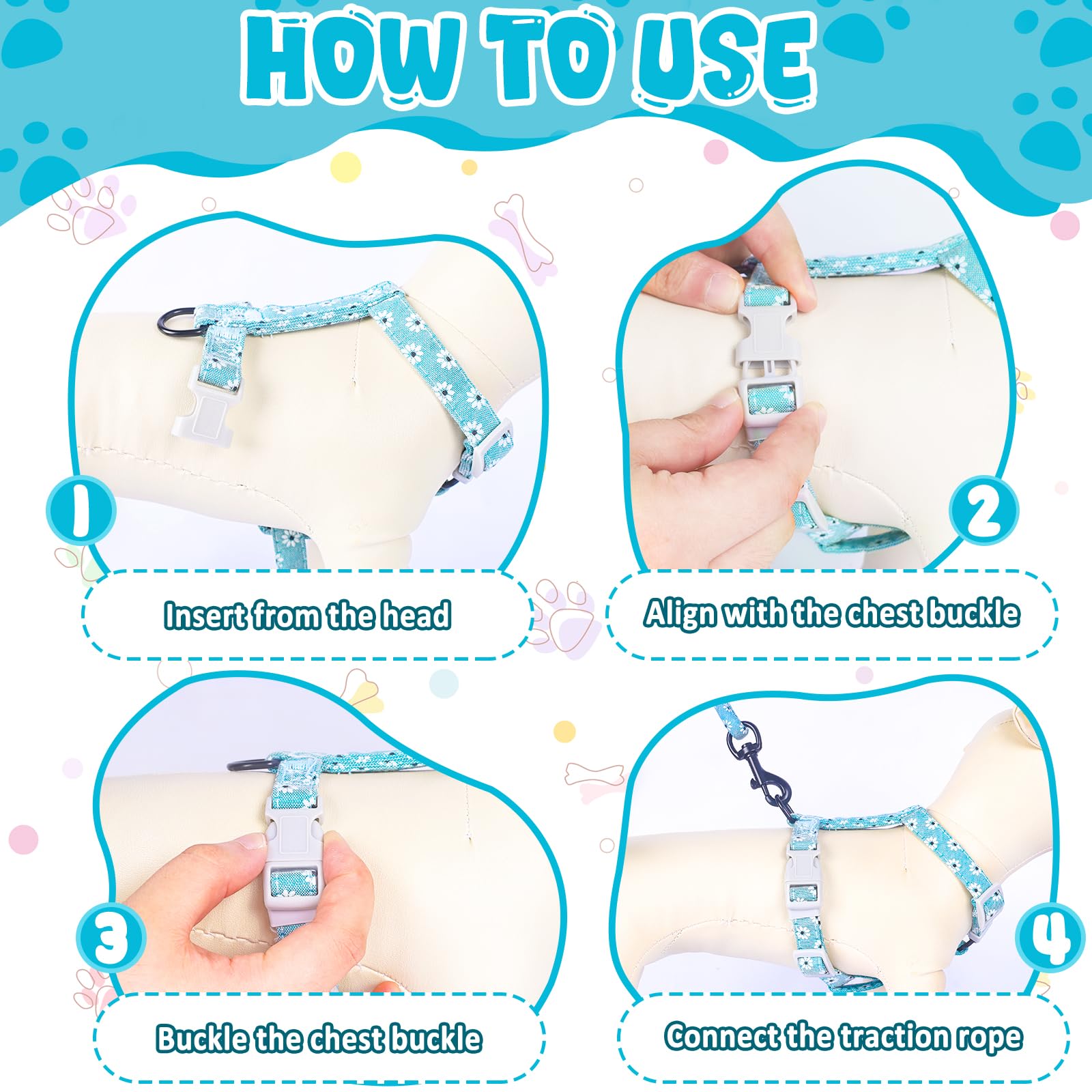 HOW TO USE

1

Insert from the head

2

Align with the chest buckle

3

Buckle the chest buckle

4

Connect the traction rope