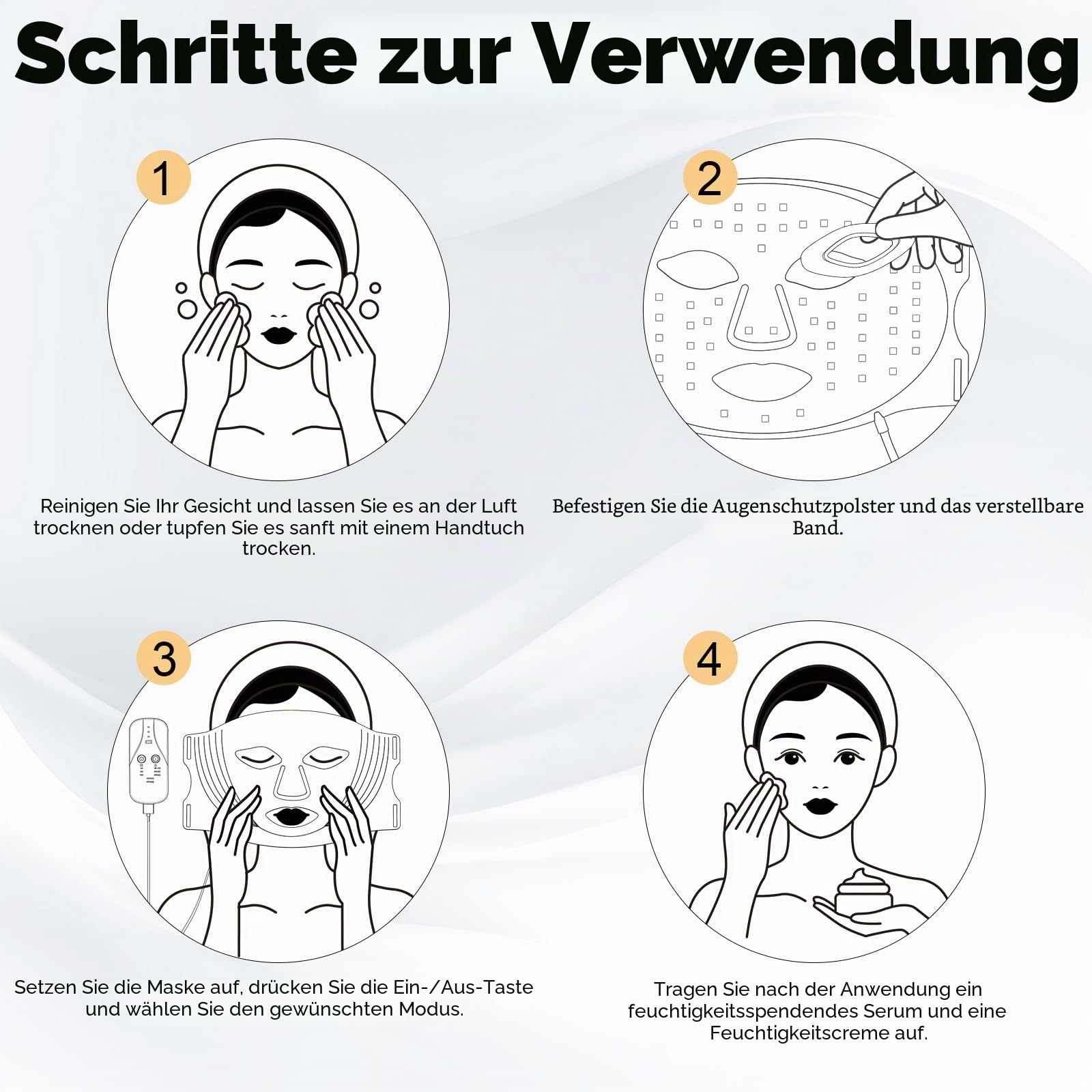 Schritte zur Verwendung

1

Reinigen Sie Ihr Gesicht und lassen Sie es an der Luft trocknen oder tupfen Sie es sanft mit einem Handtuch trocken.

2

Befestigen Sie die Augenschutzpolster und das verstellbare Band.

3

Setzen Sie die Maske auf, drücken Sie die Ein-/Aus-Taste und wählen Sie den gewünschten Modus.

4

Tragen Sie nach der Anwendung ein feuchtigkeitsspendendes Serum und eine Feuchtigkeitscreme auf.