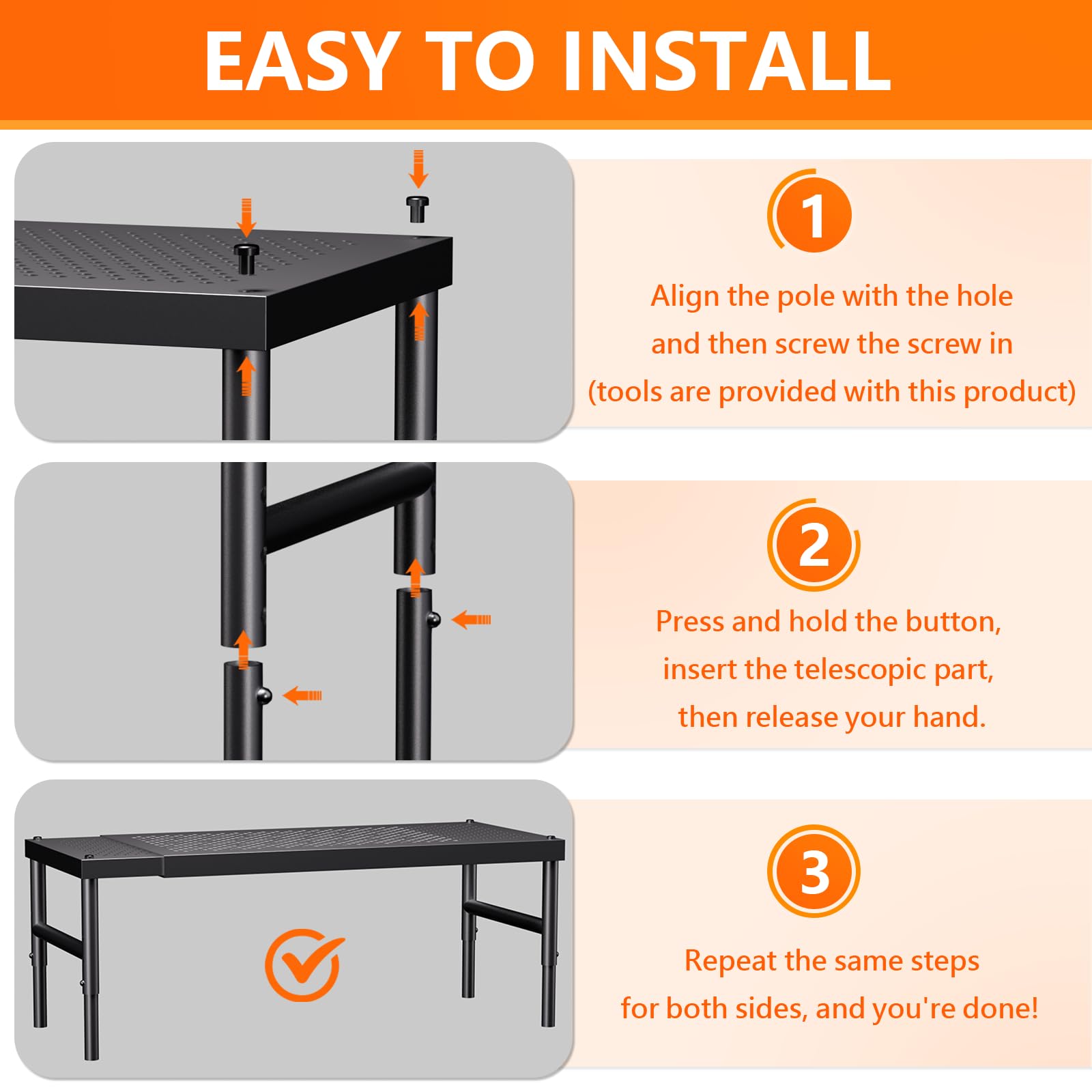 EASY TO INSTALL

1

Align the pole with the hole and then screw the screw in (tools are provided with this product)

2

Press and hold the button, insert the telescopic part, then release your hand.

3

Repeat the same steps for both sides, and you're done!