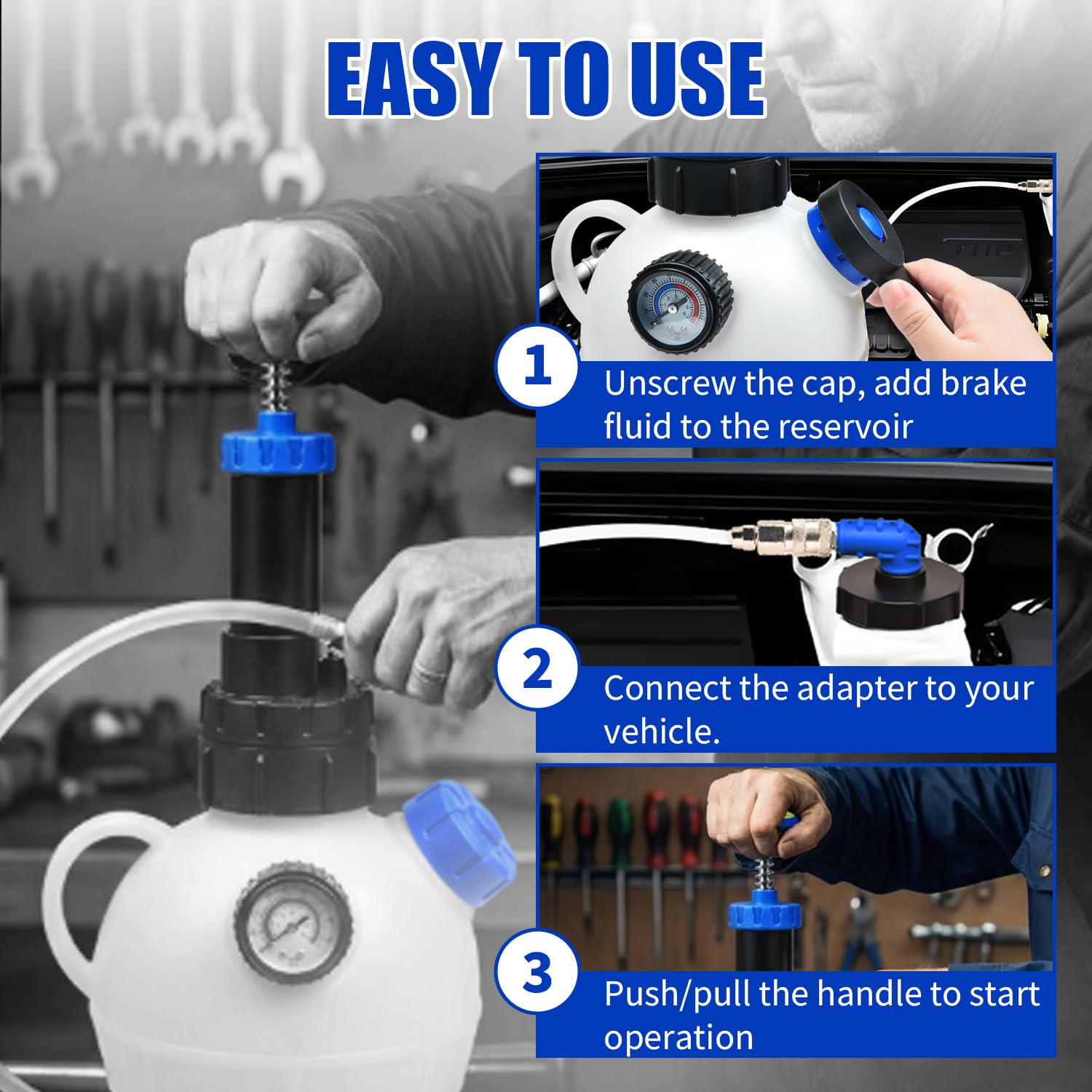 EASY TO USE

1 Unscrew the cap, add brake fluid to the reservoir

2 Connect the adapter to your vehicle.

3 Push/pull the handle to start operation