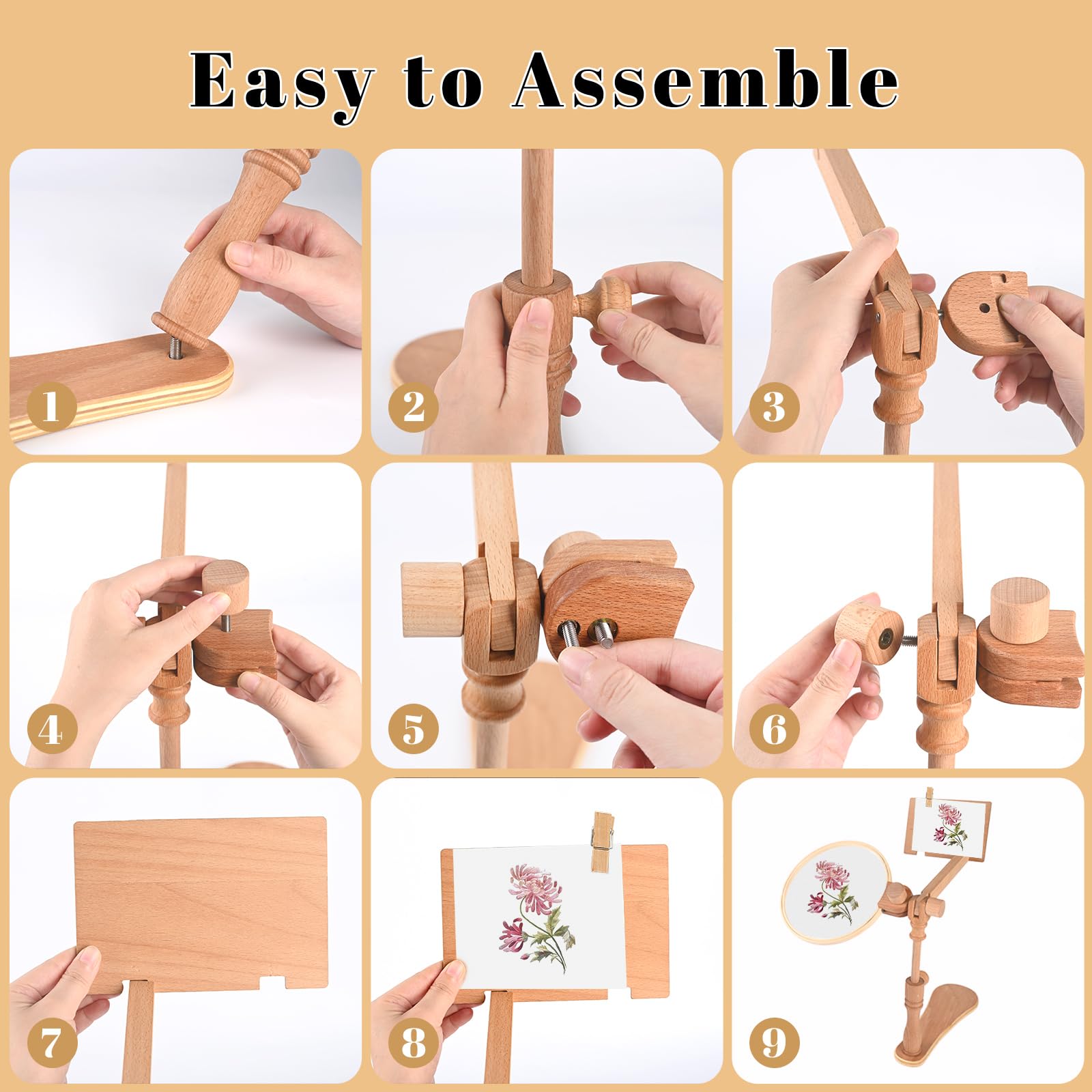 Easy to Assemble

1

2

3

4

5

6

7

8

9