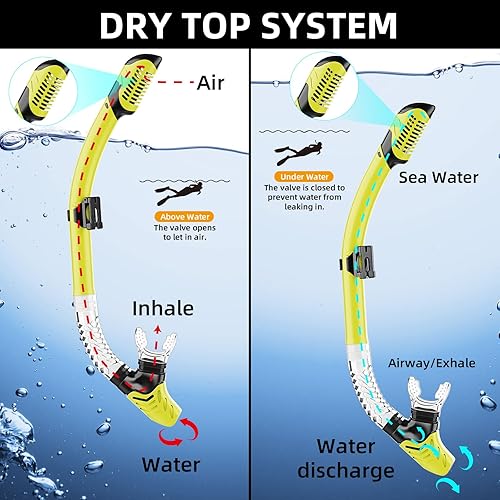 DRY TOP SYSTEM

Air

Above Water
The valve opens to let in air.

Inhale

Water

Under Water
The valve is closed to prevent water from leaking in.

Sea Water

Airway/Exhale

Water discharge