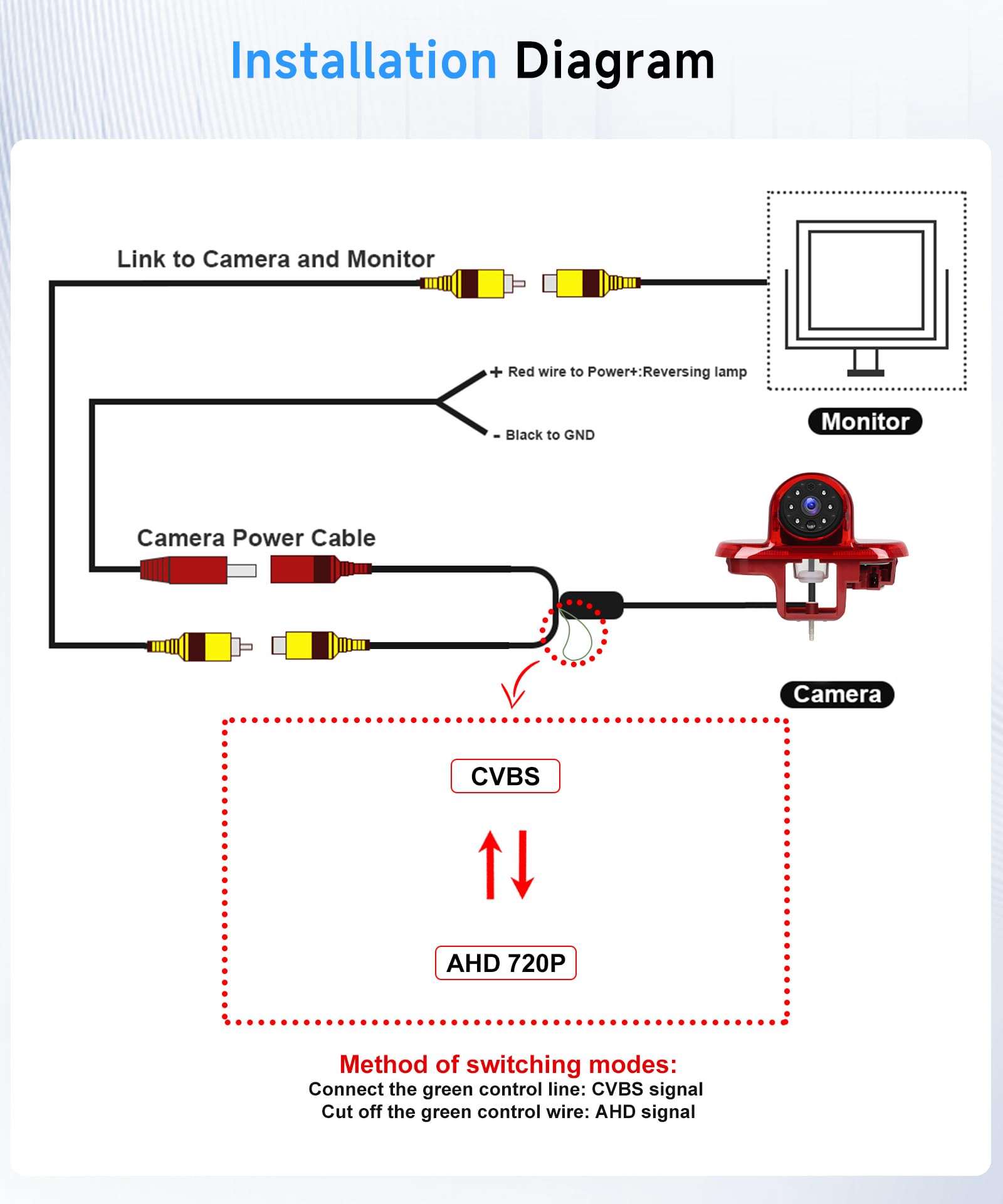 Installation Diagram

Link to Camera and Monitor

+ Red wire to Power+:Reversing lamp

- Black to GND

Monitor

Camera Power Cable

Camera

CVBS

AHD 720P

Method of switching modes:
Connect the green control line: CVBS signal
Cut off the green control wire: AHD signal