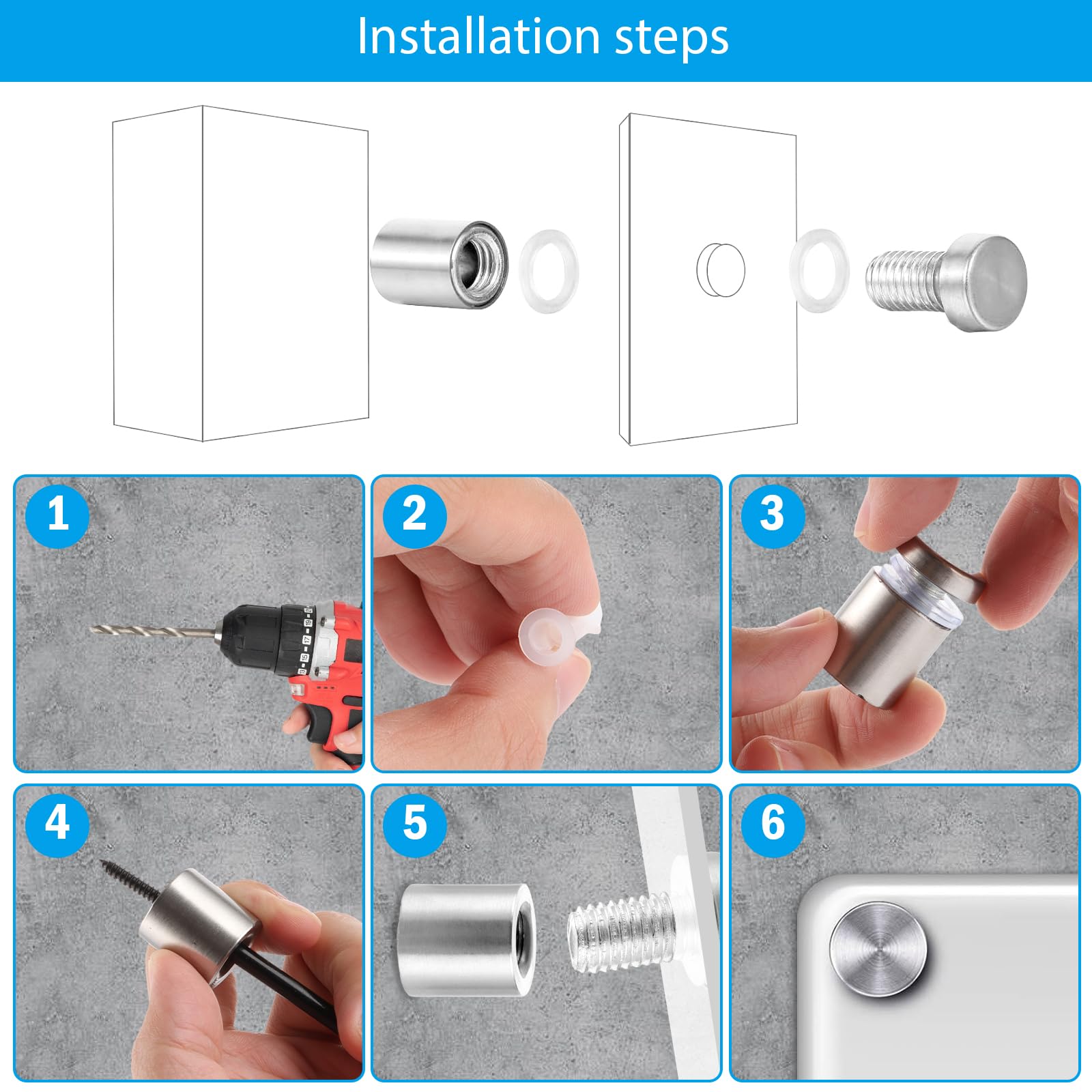 Installation steps

1

2

3

4

5

6