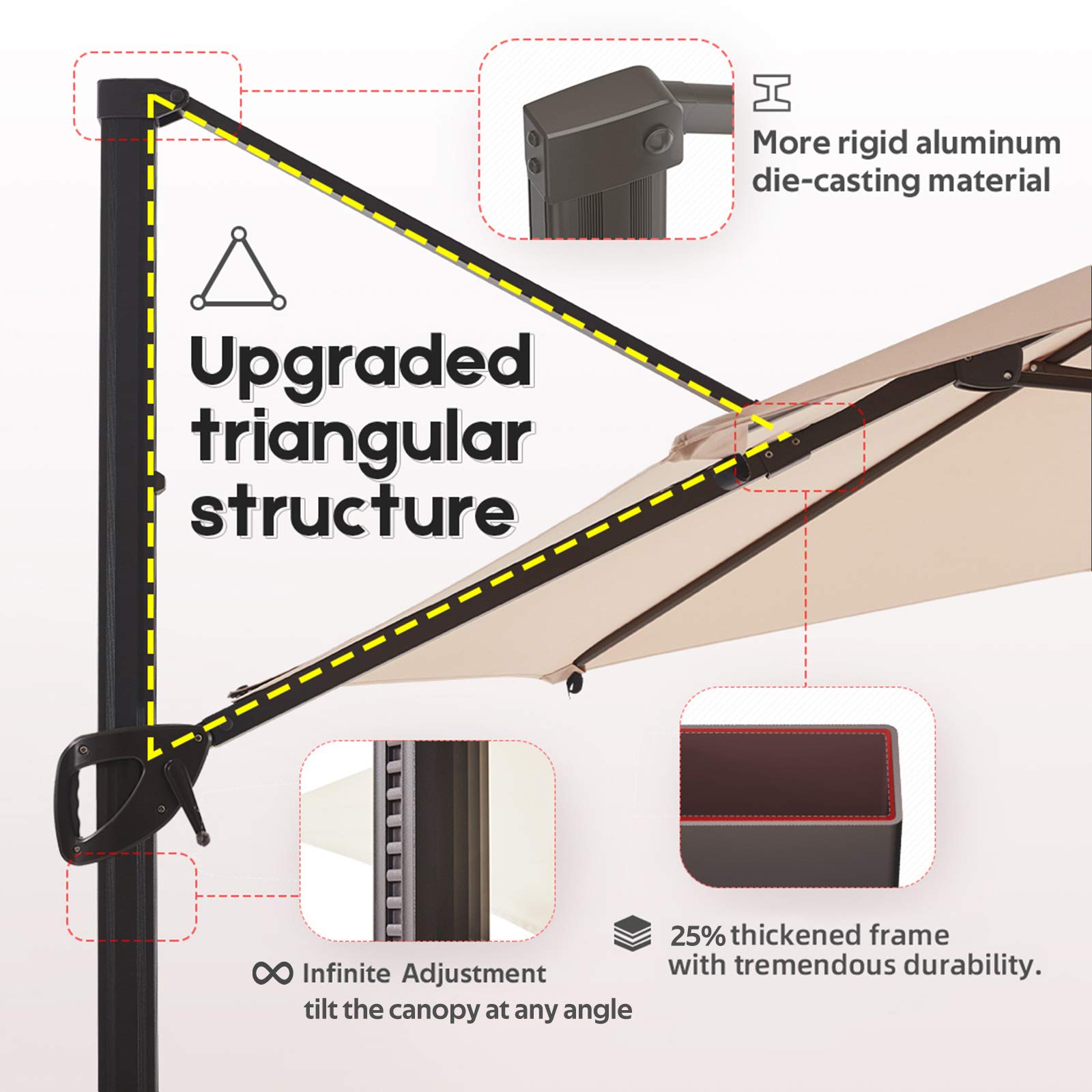 More rigid aluminum die-casting material

Upgraded triangular structure

25% thickened frame with tremendous durability.

Infinite Adjustment tilt the canopy at any angle