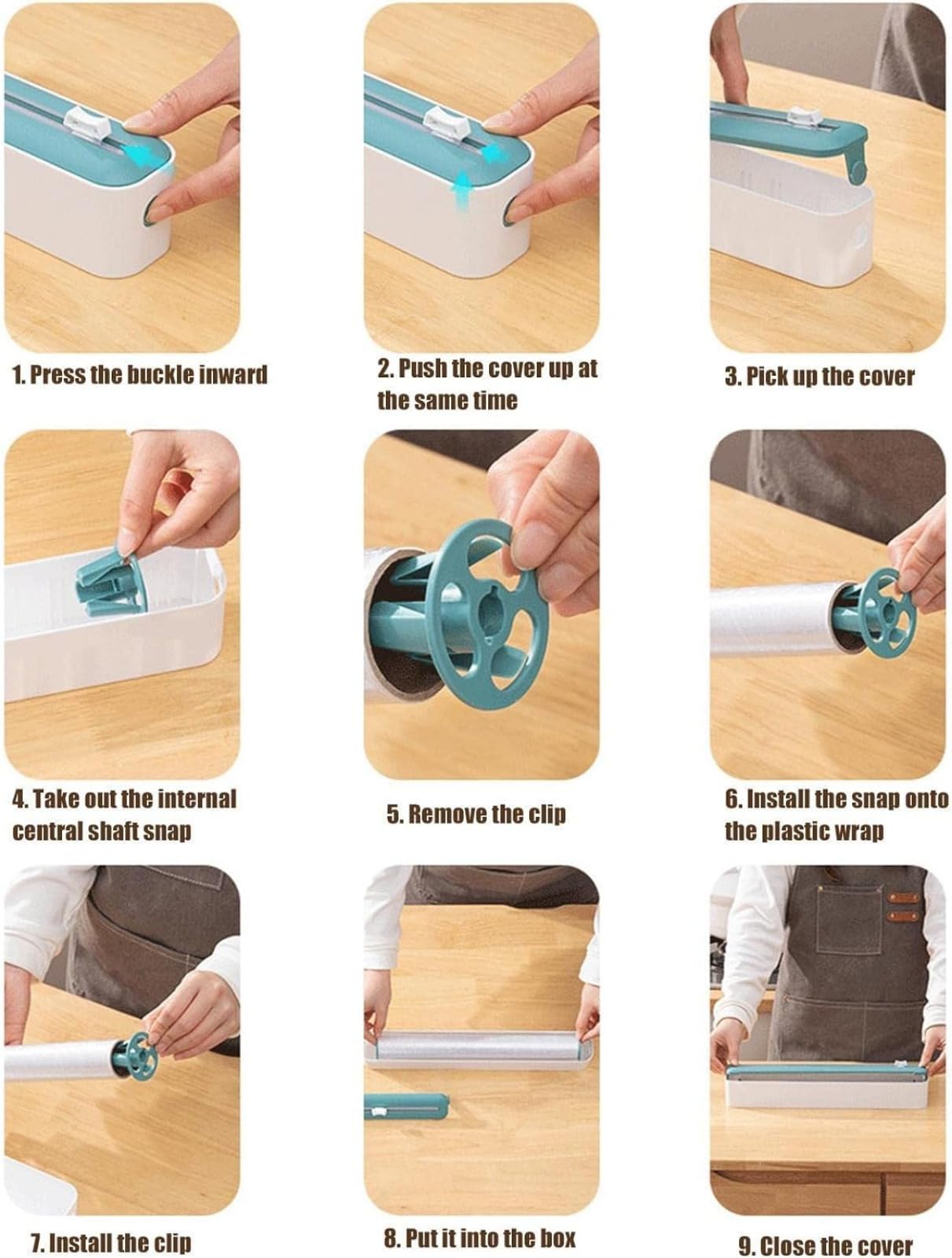 1. Press the buckle inward

2. Push the cover up at the same time

3. Pick up the cover

4. Take out the internal central shaft snap

5. Remove the clip

6. Install the snap onto the plastic wrap

7. Install the clip

8. Put it into the box

9. Close the cover