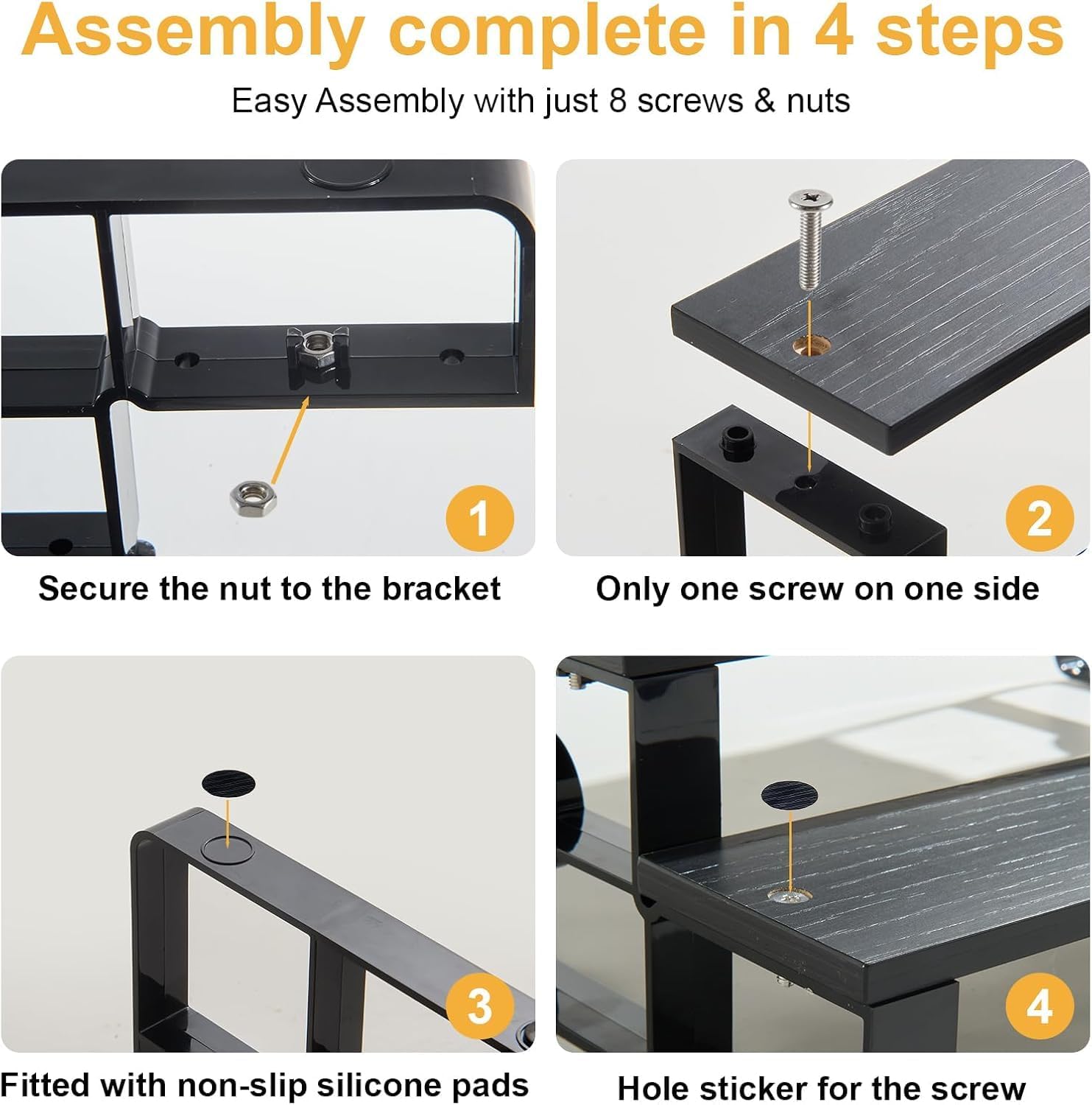 Assembly complete in 4 steps

Easy Assembly with just 8 screws & nuts

1

Secure the nut to the bracket

2

Only one screw on one side

3

Fitted with non-slip silicone pads

4

Hole sticker for the screw