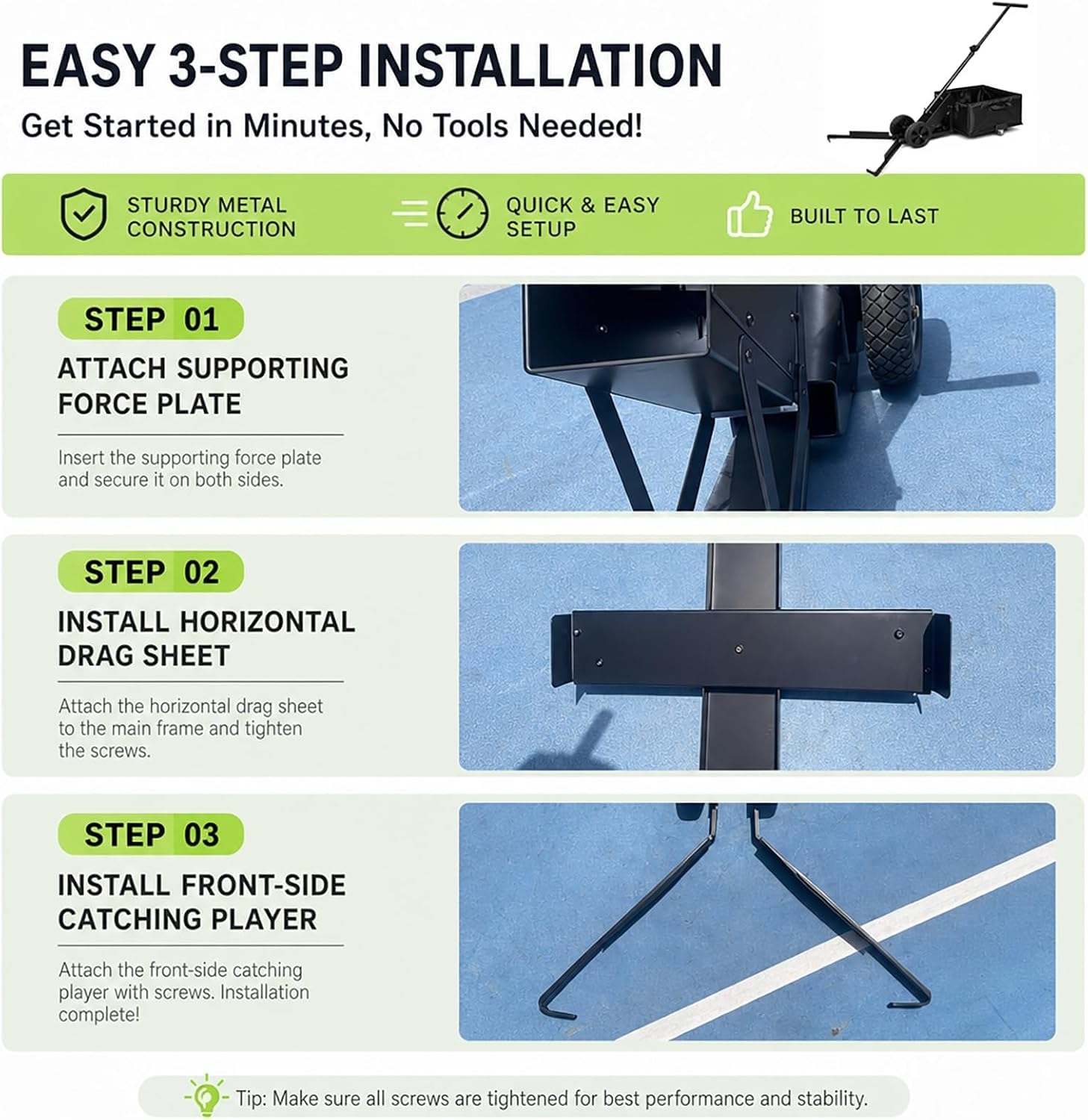 EASY 3-STEP INSTALLATION

Get Started in Minutes, No Tools Needed!

STURDY METAL CONSTRUCTION

QUICK & EASY SETUP

BUILT TO LAST

STEP 01

ATTACH SUPPORTING FORCE PLATE

Insert the supporting force plate and secure it on both sides.

STEP 02

INSTALL HORIZONTAL DRAG SHEET

Attach the horizontal drag sheet to the main frame and tighten the screws.

STEP 03

INSTALL FRONT-SIDE CATCHING PLAYER

Attach the front-side catching player with screws. Installation complete!

Tip: Make sure all screws are tightened for best performance and stability.