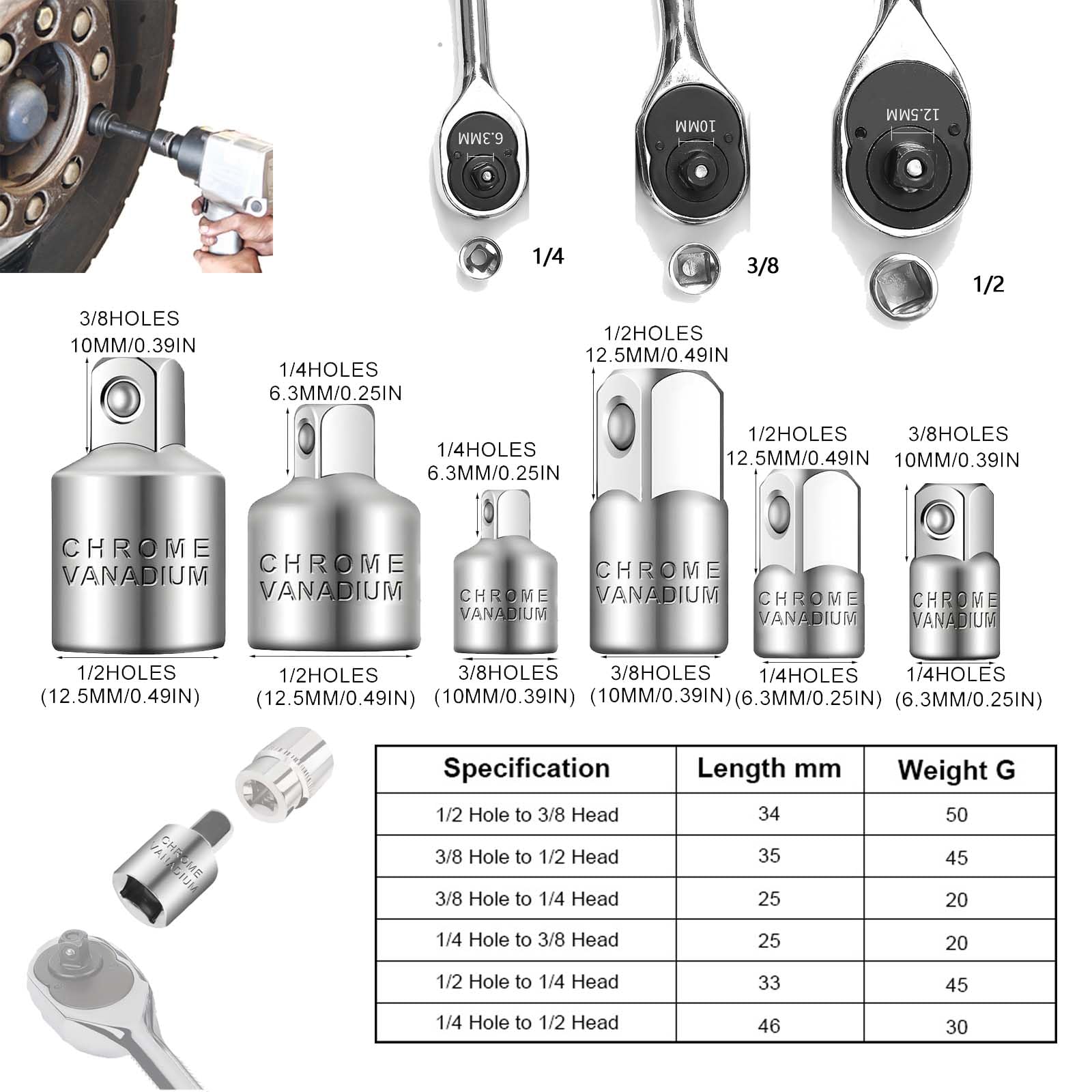 6.3MM

10MM

12.5MM

1/4

3/8

1/2

3/8HOLES
10MM/0.39IN

CHROME
VANADIUM

1/2HOLES
(12.5MM/0.49IN)

1/4HOLES
6.3MM/0.25IN

CHROME
VANADIUM

1/2HOLES
(12.5MM/0.49IN)

1/4HOLES
6.3MM/0.25IN

CHROME
VANADIUM

3/8HOLES
(10MM/0.39IN)

1/2HOLES
12.5MM/0.49IN

CHROME
VANADIUM

3/8HOLES
(10MM/0.39IN)

1/2HOLES
12.5MM/0.49IN

CHROME
VANADIUM

1/4HOLES
(6.3MM/0.25IN)

3/8HOLES
10MM/0.39IN

CHROME
VANADIUM

1/4HOLES
(6.3MM/0.25IN)

CHROME
VANADIUM

| Specification | Length mm | Weight G |
|---|---|---|
| 1/2 Hole to 3/8 Head | 34 | 50 |
| 3/8 Hole to 1/2 Head | 35 | 45 |
| 3/8 Hole to 1/4 Head | 25 | 20 |
| 1/4 Hole to 3/8 Head | 25 | 20 |
| 1/2 Hole to 1/4 Head | 33 | 45 |
| 1/4 Hole to 1/2 Head | 46 | 30 |