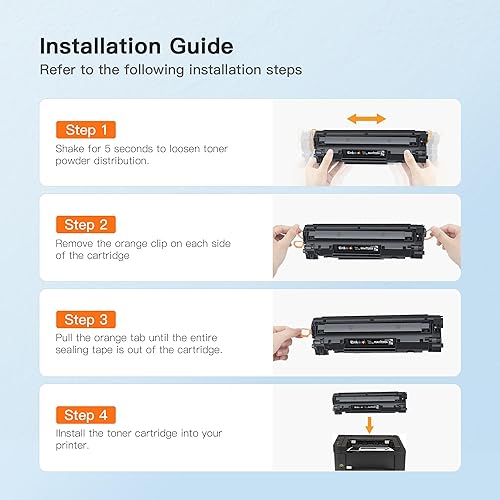 Installation Guide
Refer to the following installation steps

Step 1
Shake for 5 seconds to loosen toner powder distribution.

Step 2
Remove the orange clip on each side of the cartridge

Step 3
Pull the orange tab until the entire sealing tape is out of the cartridge.

Step 4
IInstall the toner cartridge into your printer.