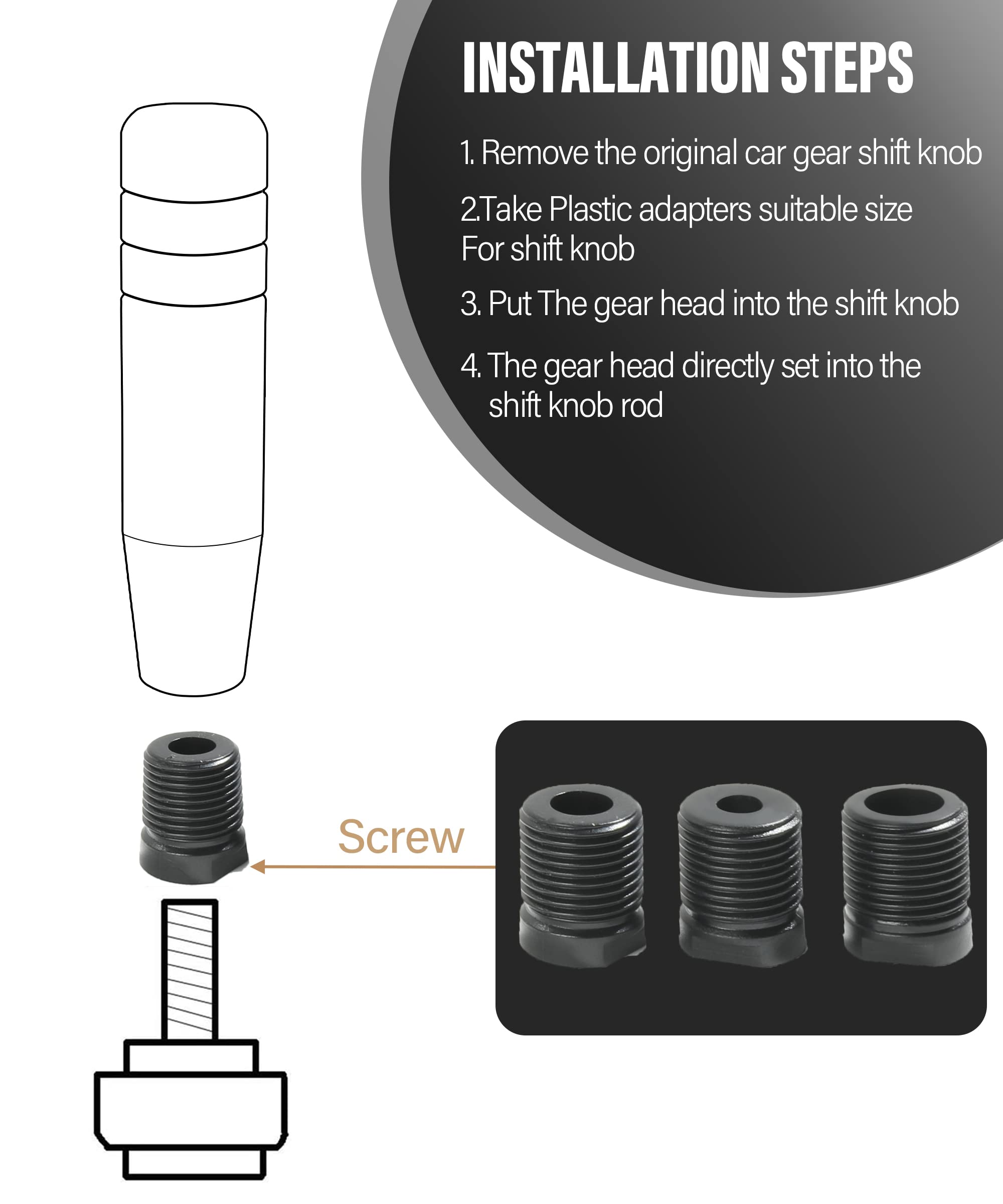 INSTALLATION STEPS

1. Remove the original car gear shift knob

2.Take Plastic adapters suitable size For shift knob

3. Put The gear head into the shift knob

4. The gear head directly set into the shift knob rod

Screw