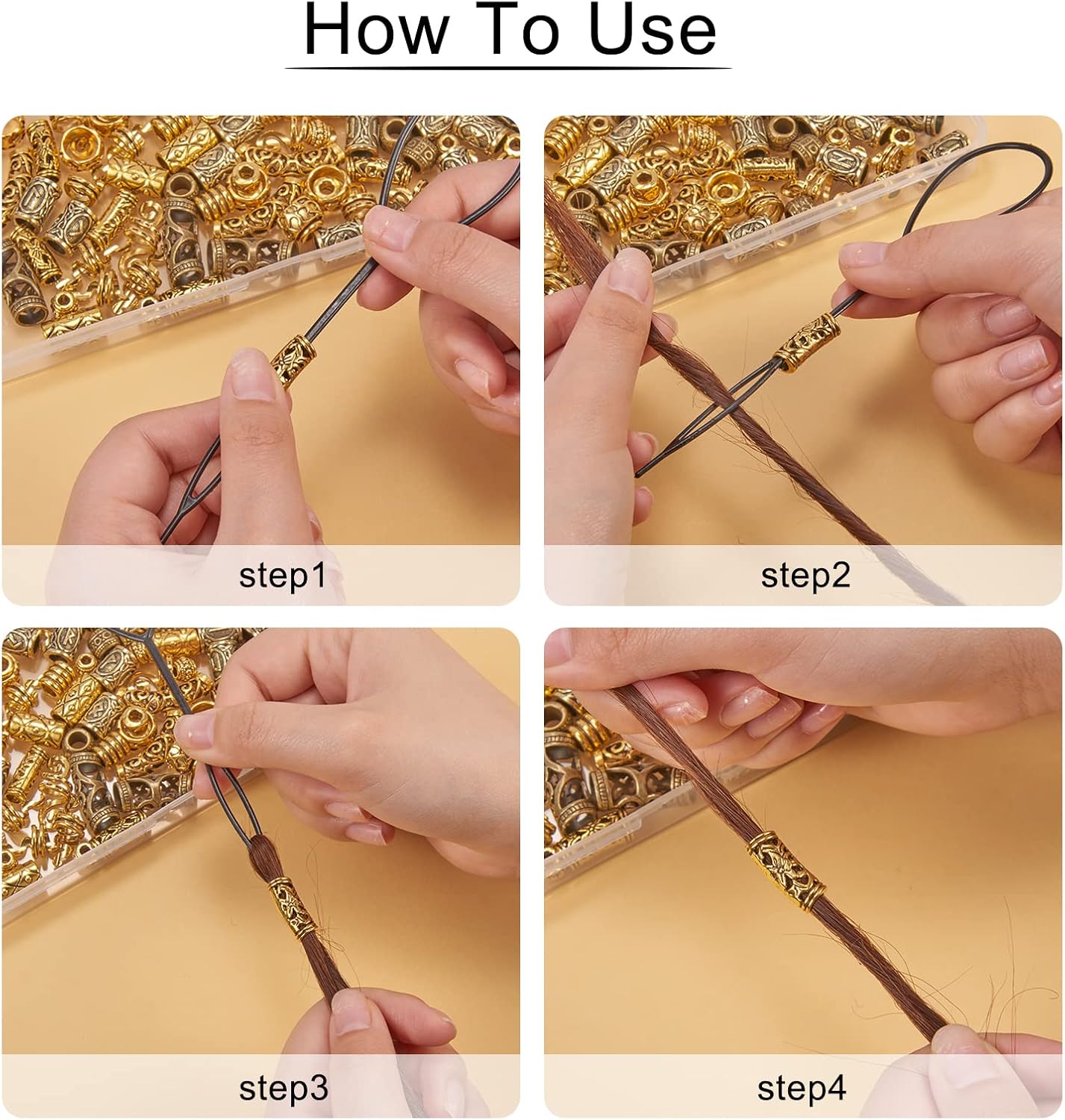 How To Use

step1

step2

step3

step4