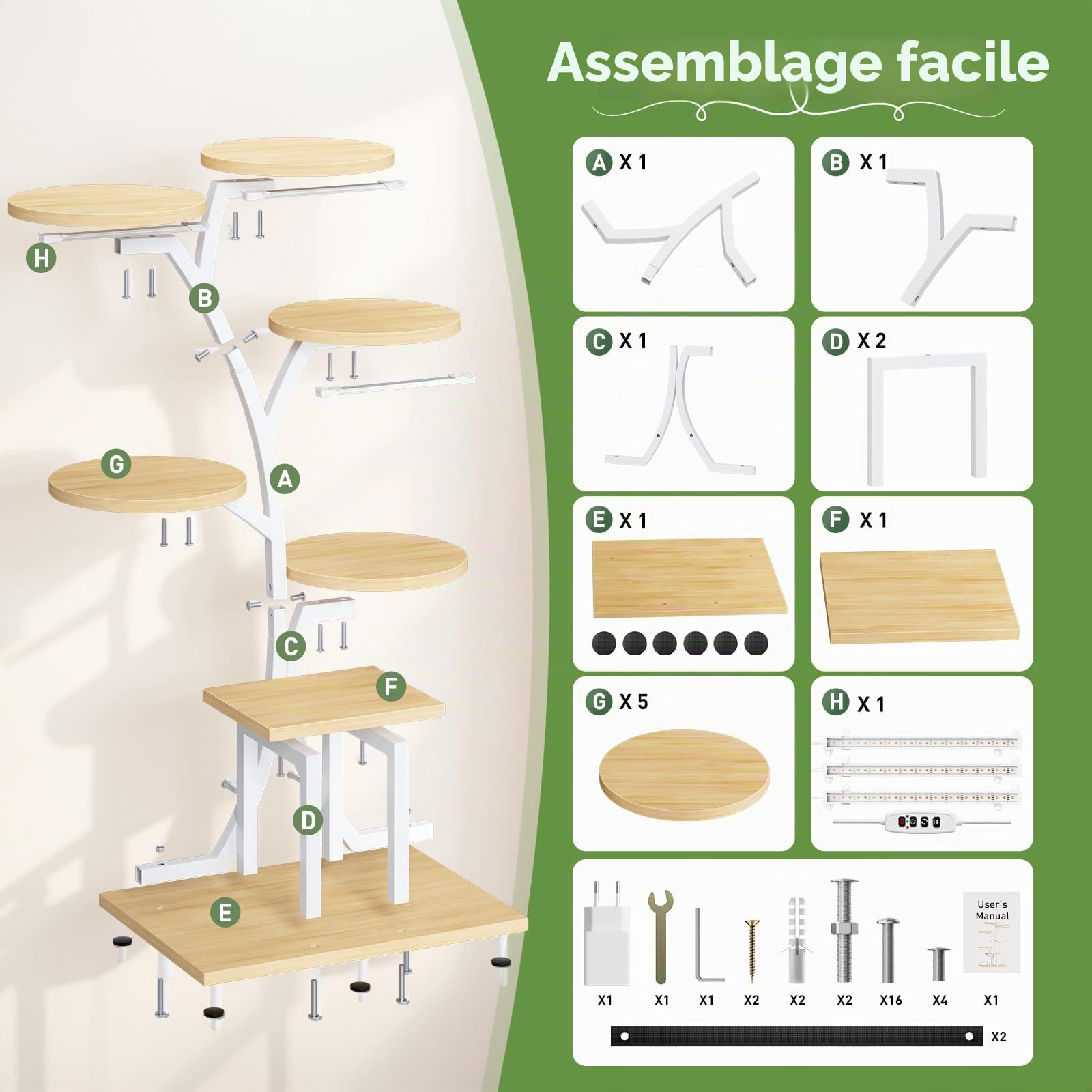 Assemblage facile

H
B
G
A
C
F
D
E

A X 1
B X 1
C X 1
D X 2
E X 1
F X 1
G X 5
H X 1

User's Manual

X1 X1 X1 X2 X2 X2 X16 X4 X1

X2