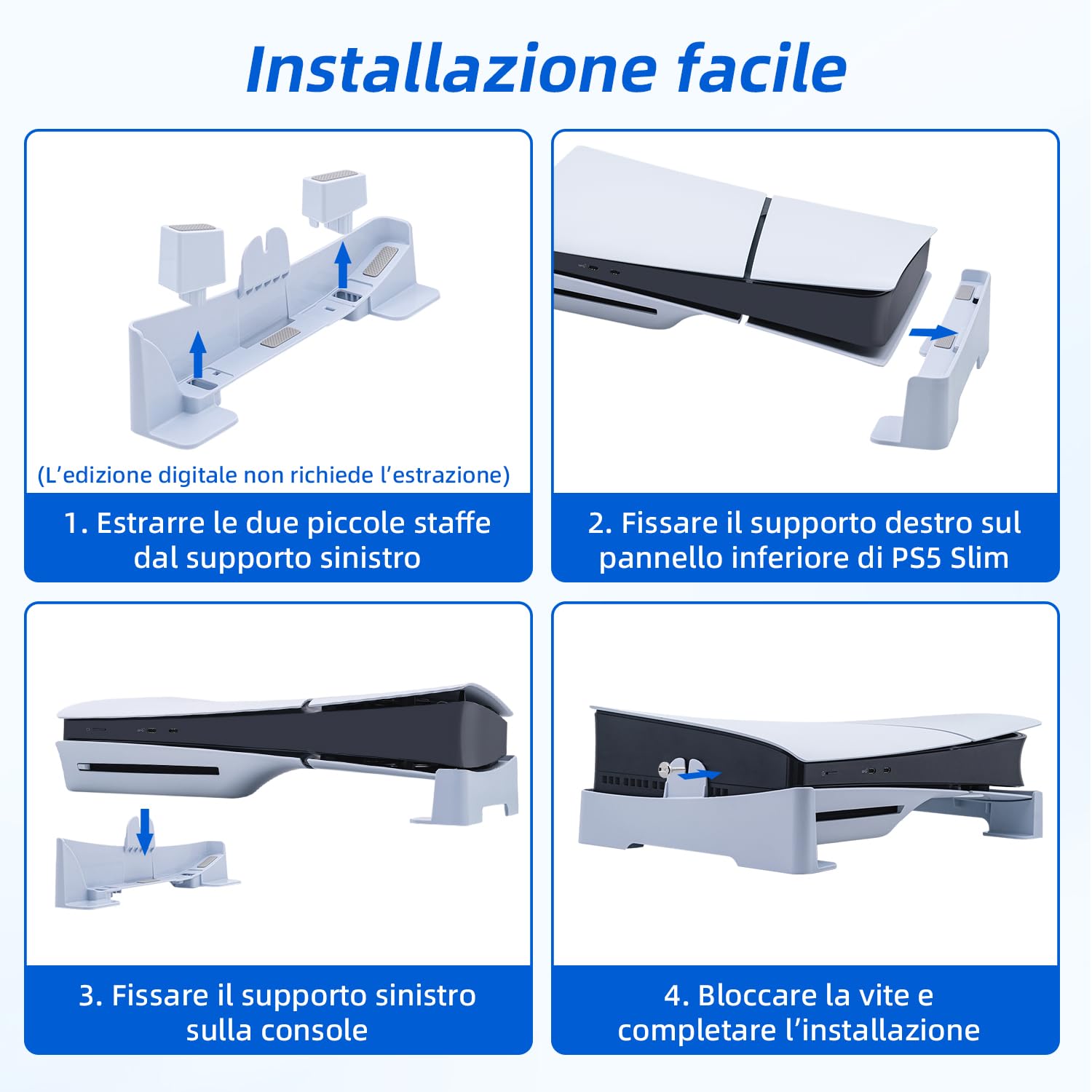 Installazione facile

(L’edizione digitale non richiede l’estrazione)

1. Estrarre le due piccole staffe dal supporto sinistro

2. Fissare il supporto destro sul pannello inferiore di PS5 Slim

3. Fissare il supporto sinistro sulla console

4. Bloccare la vite e completare l’installazione