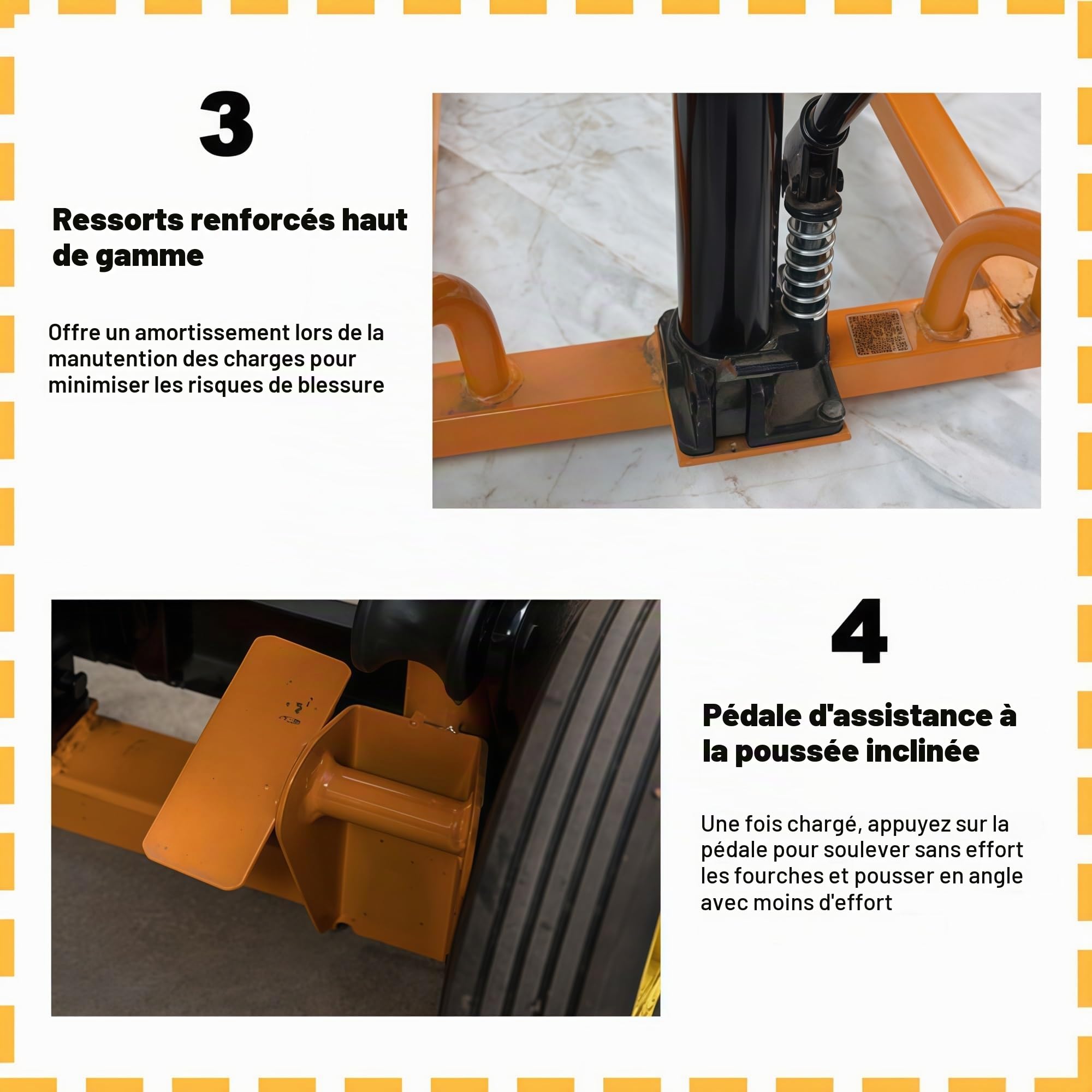 3

Ressorts renforcés haut de gamme

Offre un amortissement lors de la manutention des charges pour minimiser les risques de blessure

4

Pédale d'assistance à la poussée inclinée

Une fois chargé, appuyez sur la pédale pour soulever sans effort les fourches et pousser en angle avec moins d'effort