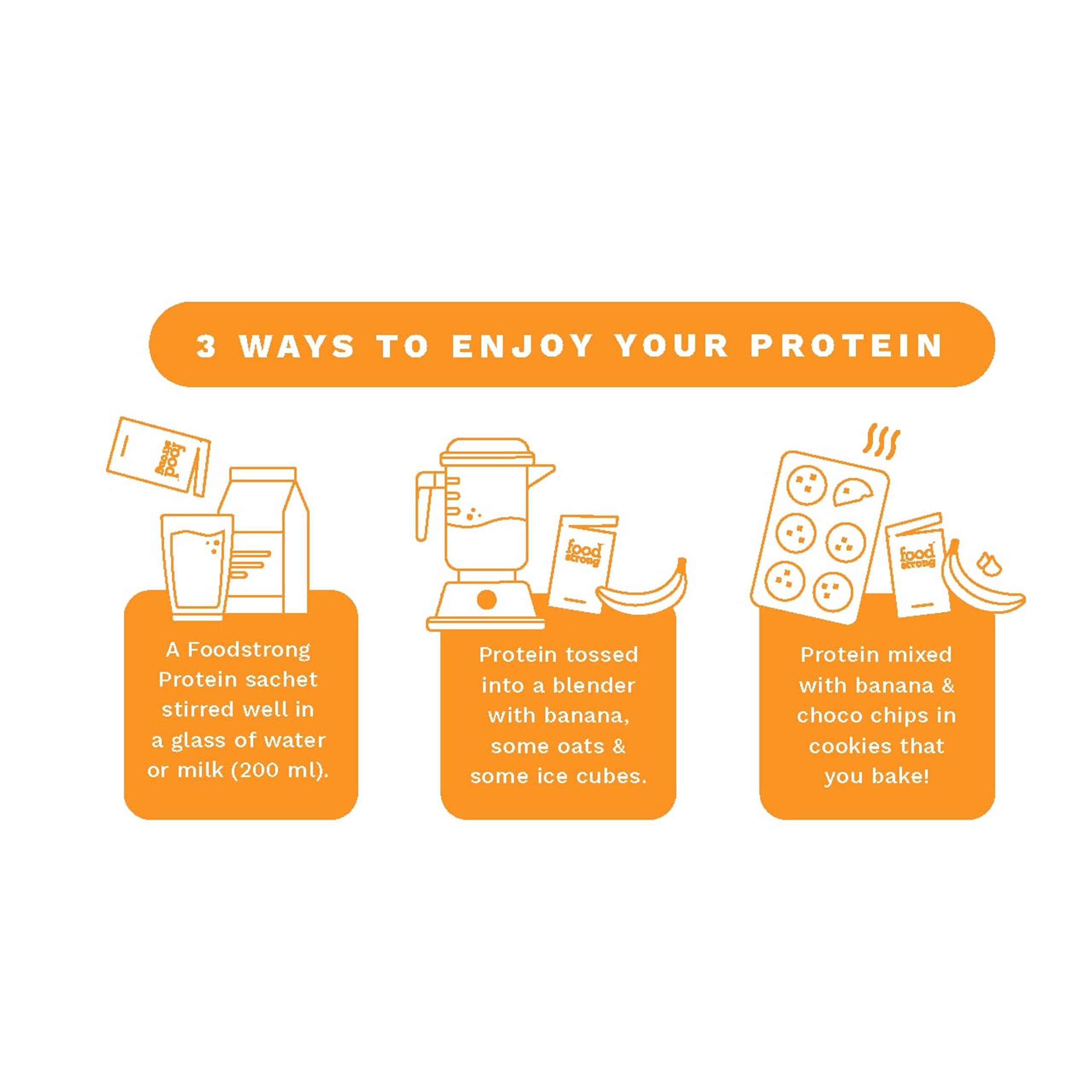 3 WAYS TO ENJOY YOUR PROTEIN

food strong

A Foodstrong Protein sachet stirred well in a glass of water or milk (200 ml).

food strong

Protein tossed into a blender with banana, some oats & some ice cubes.

food strong

Protein mixed with banana & choco chips in cookies that you bake!