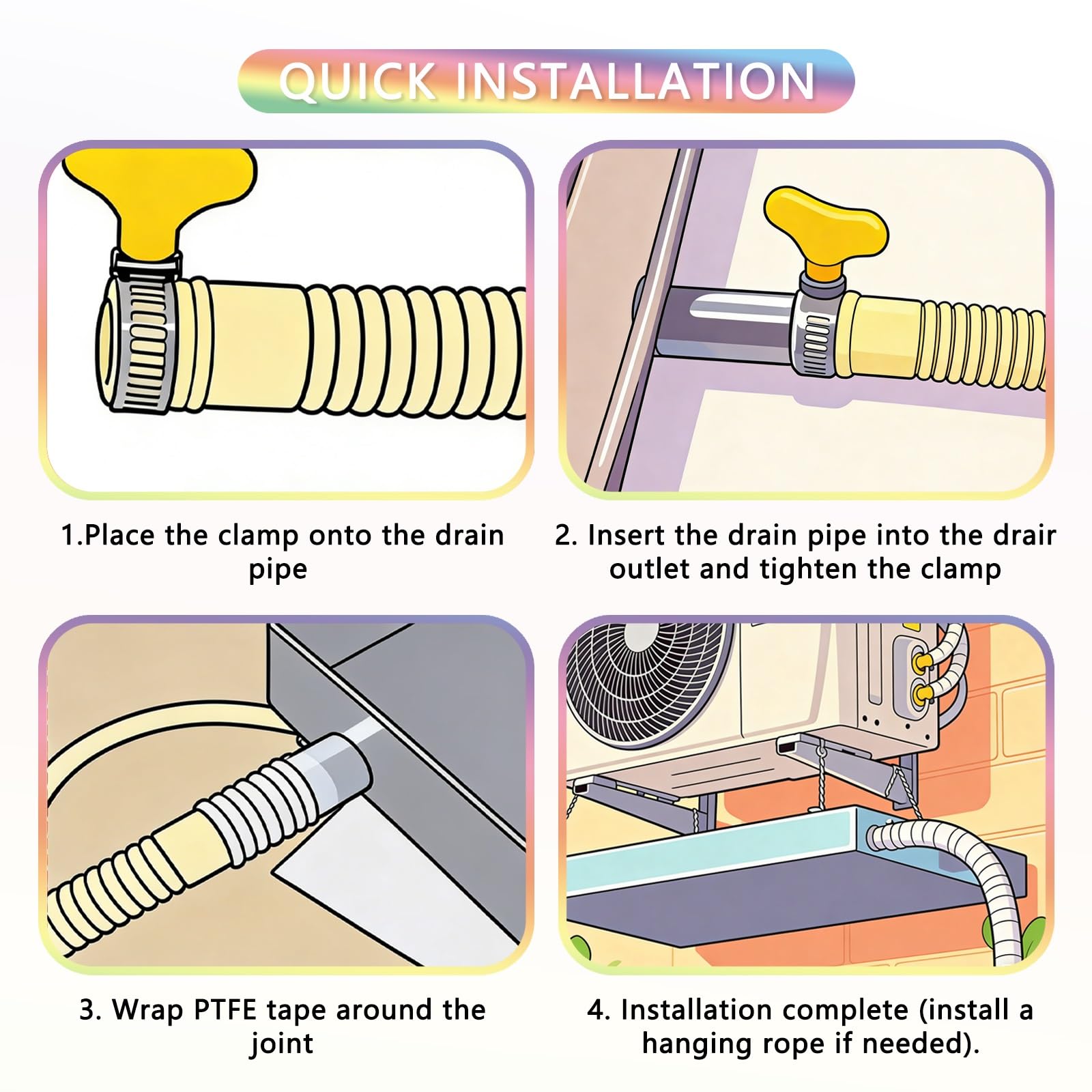 QUICK INSTALLATION

1.Place the clamp onto the drain pipe

2. Insert the drain pipe into the drair outlet and tighten the clamp

3. Wrap PTFE tape around the joint

4. Installation complete (install a hanging rope if needed).