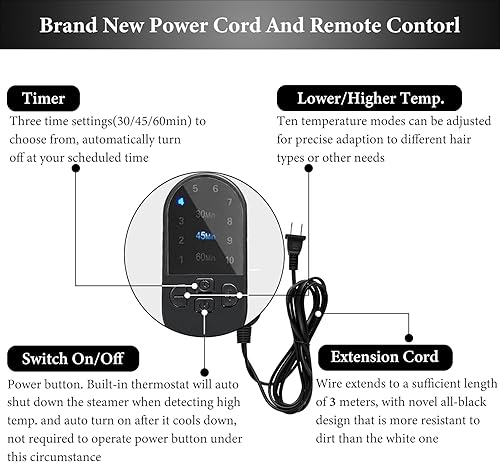 Brand New Power Cord And Remote Contorl

Timer
Three time settings(30/45/60min) to choose from, automatically turn off at your scheduled time

Lower/Higher Temp.
Ten temperature modes can be adjusted for precise adaption to different hair types or other needs

5 6
7
30Min
3 8
45Min
2 9
60Min
1 10

Switch On/Off
Power button. Built-in thermostat will auto shut down the steamer when detecting high temp. and auto turn on after it cools down, not required to operate power button under this circumstance

Extension Cord
Wire extends to a sufficient length of 3 meters, with novel all-black design that is more resistant to dirt than the white one