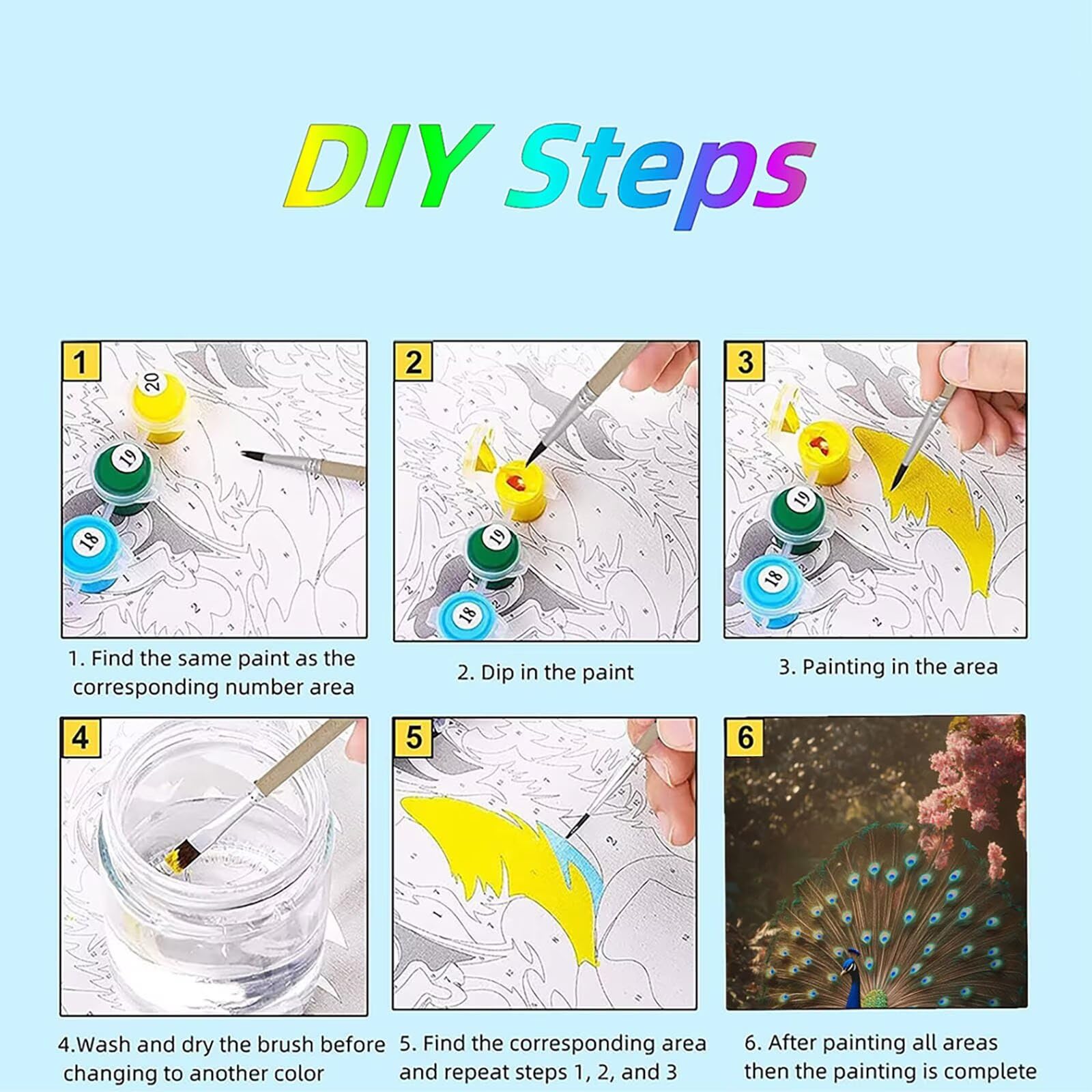 DIY Steps

1
20
19
18
1. Find the same paint as the corresponding number area

2
19
18
2. Dip in the paint

3
19
18
3. Painting in the area

4
4.Wash and dry the brush before changing to another color

5
5. Find the corresponding area and repeat steps 1, 2, and 3

6
6. After painting all areas then the painting is complete