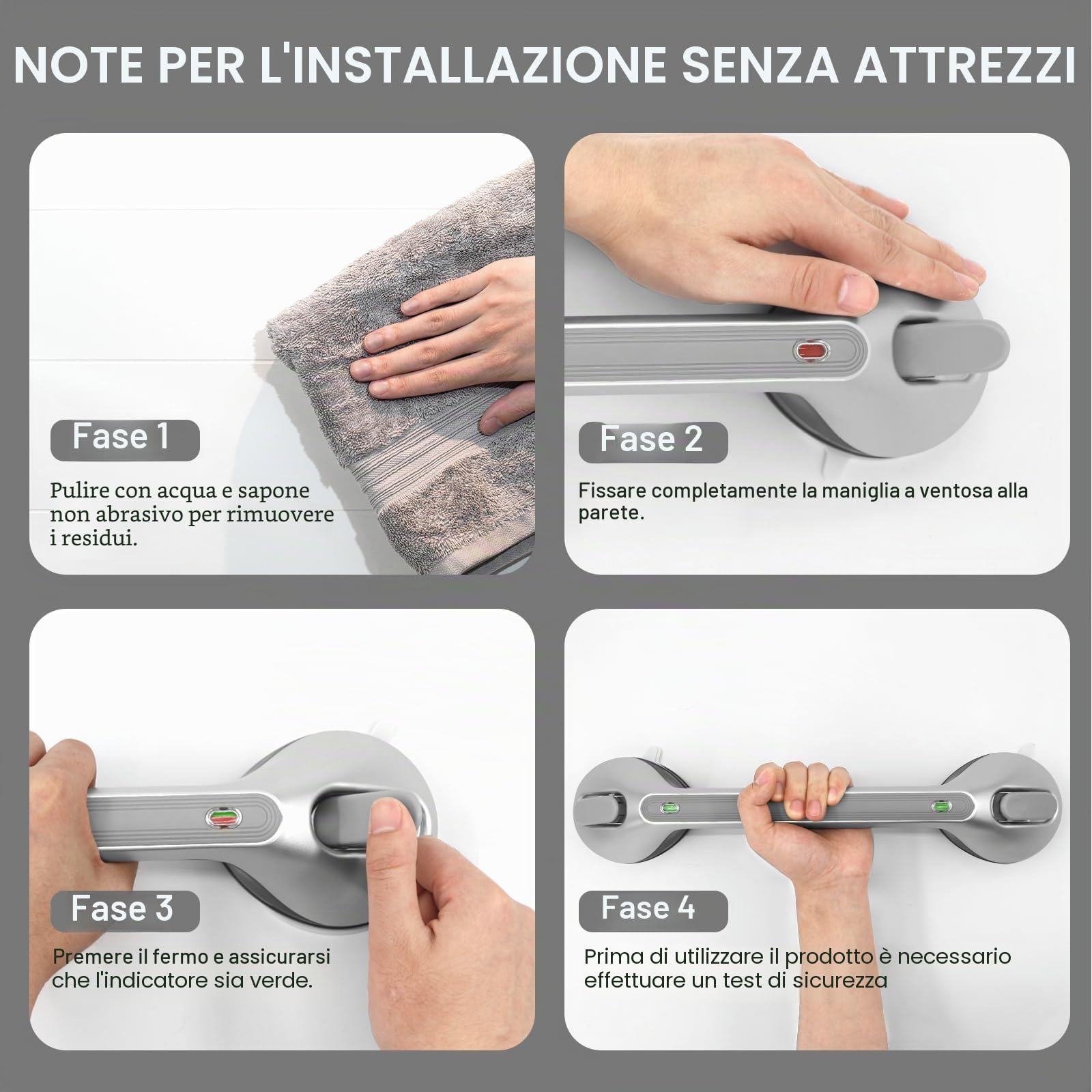 NOTE PER L'INSTALLAZIONE SENZA ATTREZZI

Fase 1

Pulire con acqua e sapone non abrasivo per rimuovere i residui.

Fase 2

Fissare completamente la maniglia a ventosa alla parete.

Fase 3

Premere il fermo e assicurarsi che l'indicatore sia verde.

Fase 4

Prima di utilizzare il prodotto è necessario effettuare un test di sicurezza