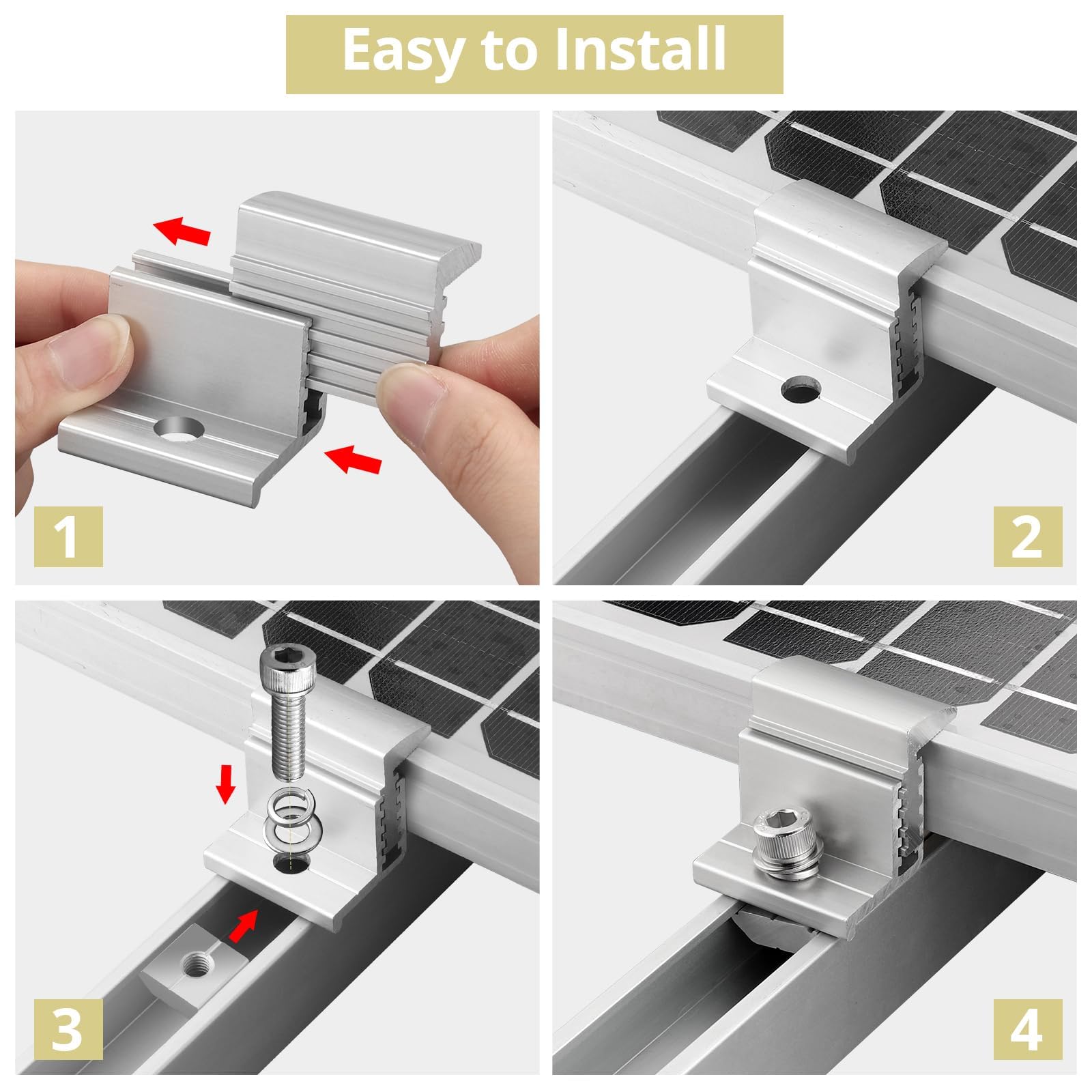 Easy to Install

1

2

3

4