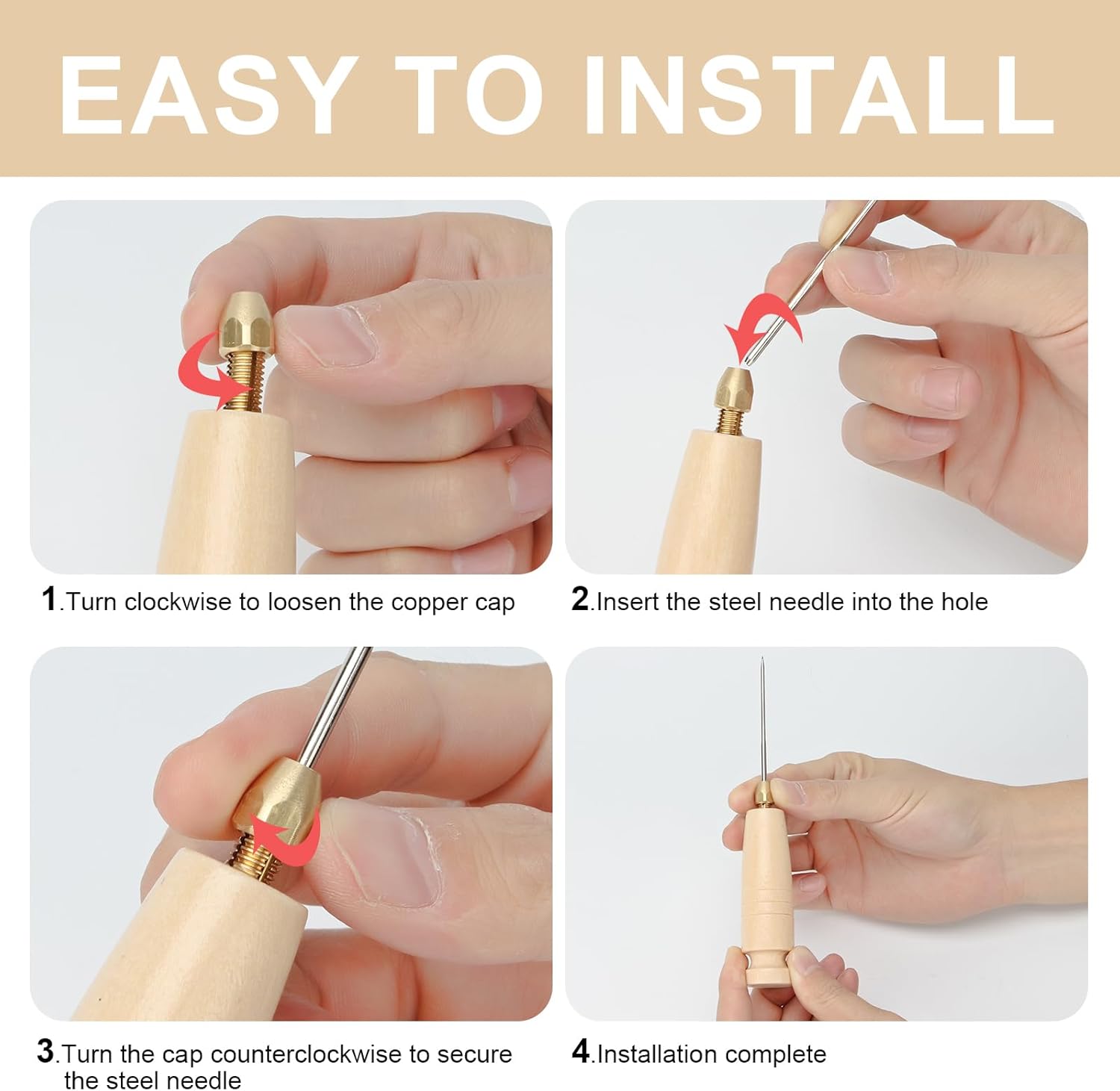 EASY TO INSTALL

1.Turn clockwise to loosen the copper cap

2.Insert the steel needle into the hole

3.Turn the cap counterclockwise to secure the steel needle

4.Installation complete