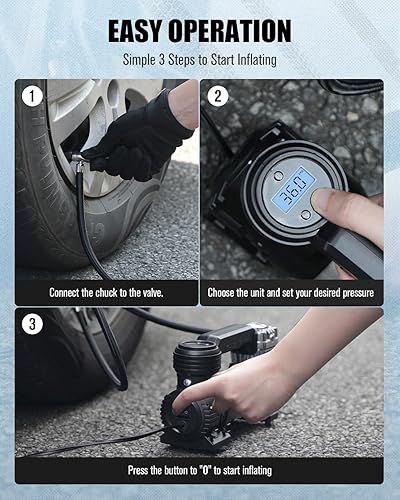 EASY OPERATION

Simple 3 Steps to Start Inflating

1

Connect the chuck to the valve.

2

36.0

Choose the unit and set your desired pressure

3

Press the button to "O" to start inflating