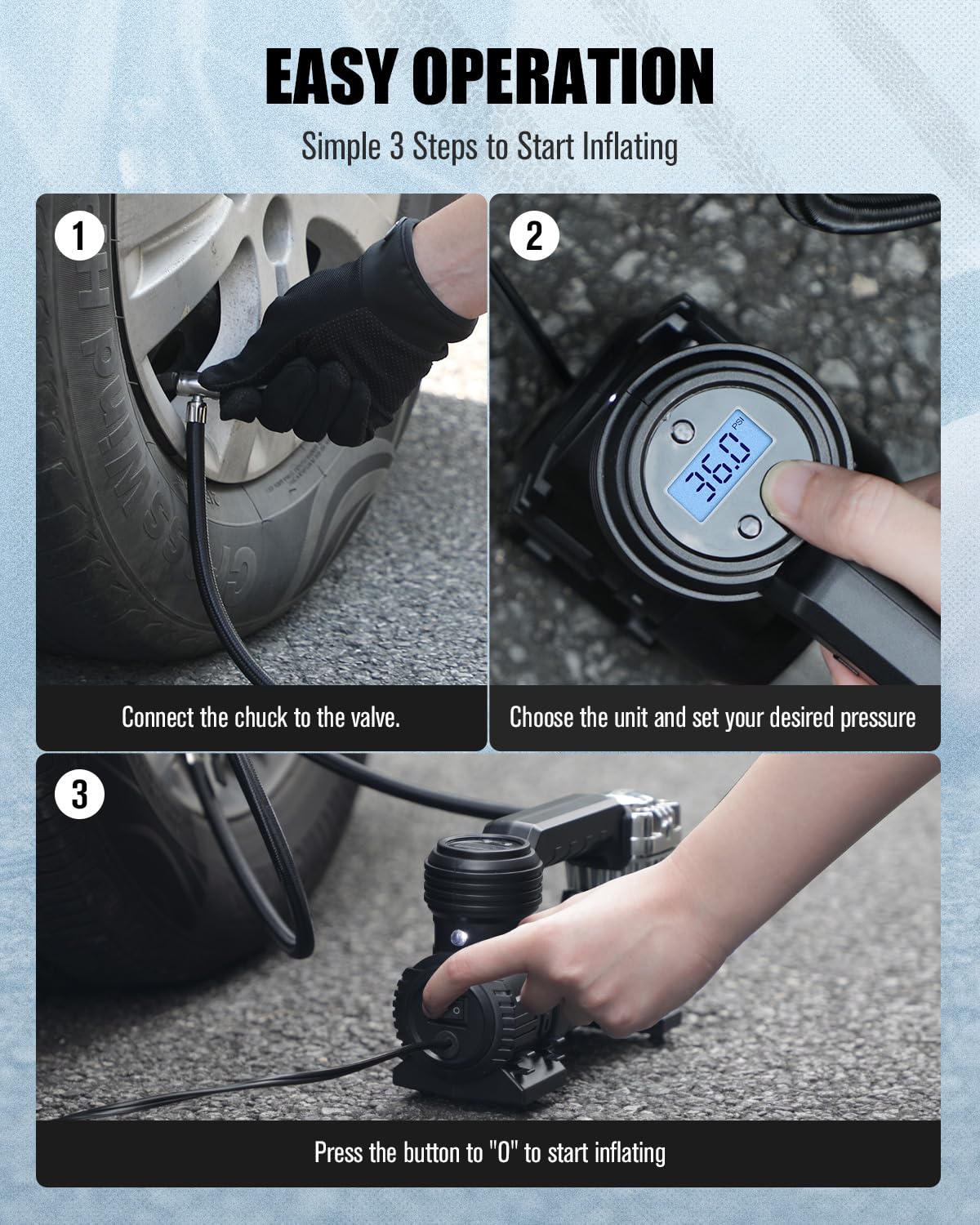 EASY OPERATION

Simple 3 Steps to Start Inflating

1

Connect the chuck to the valve.

2

36.0 PSI

Choose the unit and set your desired pressure

3

Press the button to "O" to start inflating