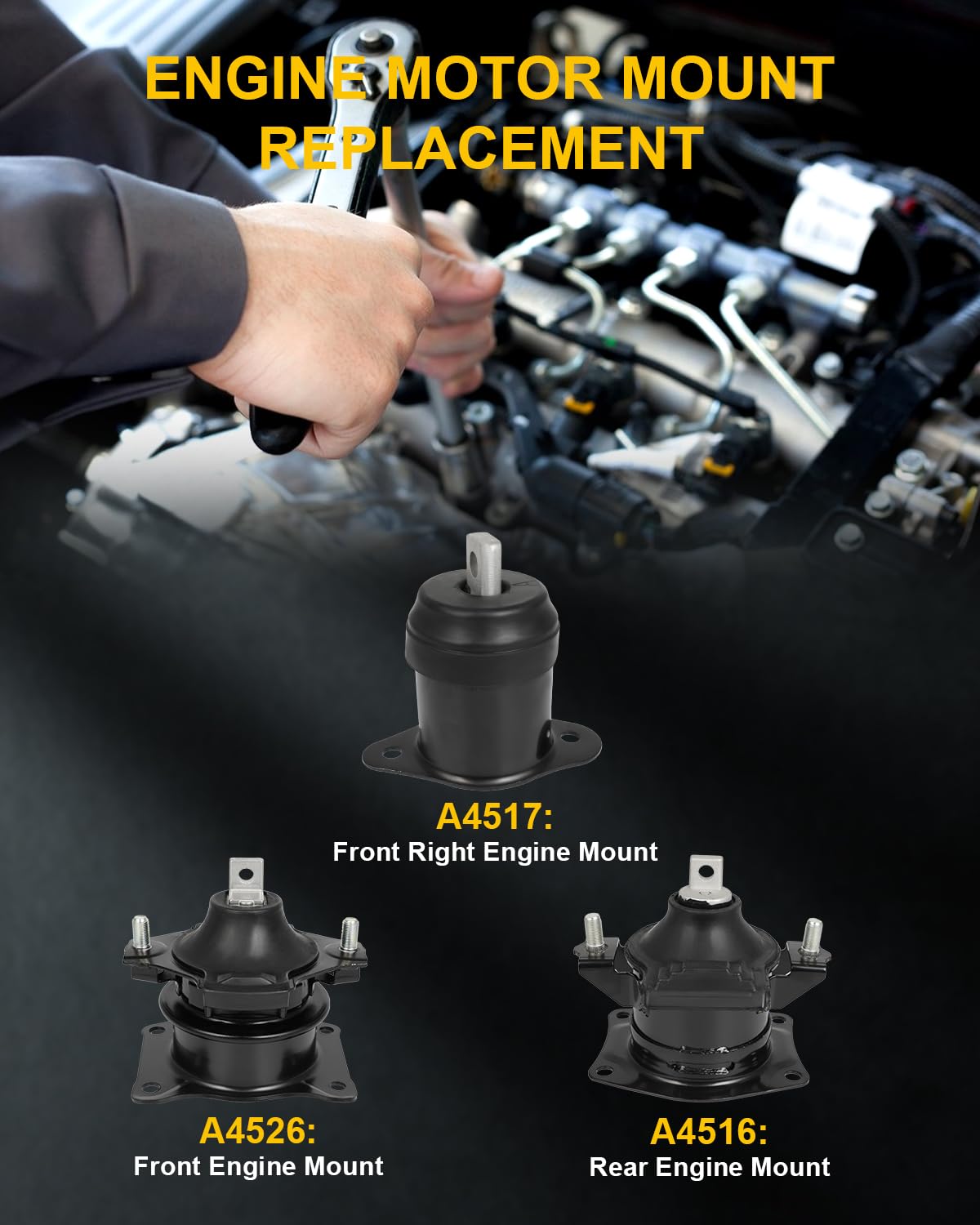 ENGINE MOTOR MOUNT REPLACEMENT

A4517:
Front Right Engine Mount

A4526:
Front Engine Mount

A4516:
Rear Engine Mount