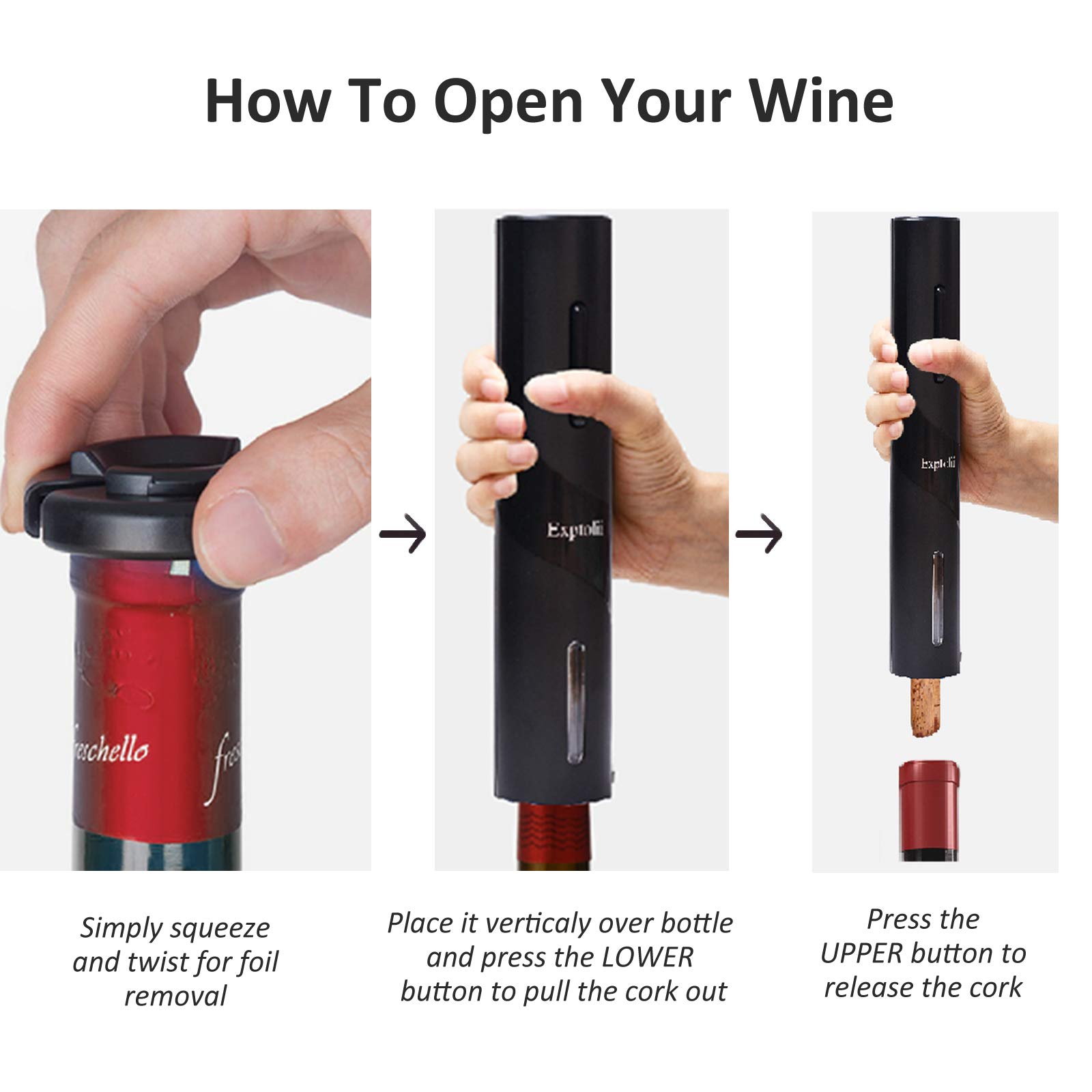 How To Open Your Wine

freschello fres

Exptolii

Exptolii

Simply squeeze and twist for foil removal

Place it verticaly over bottle and press the LOWER button to pull the cork out

Press the UPPER button to release the cork