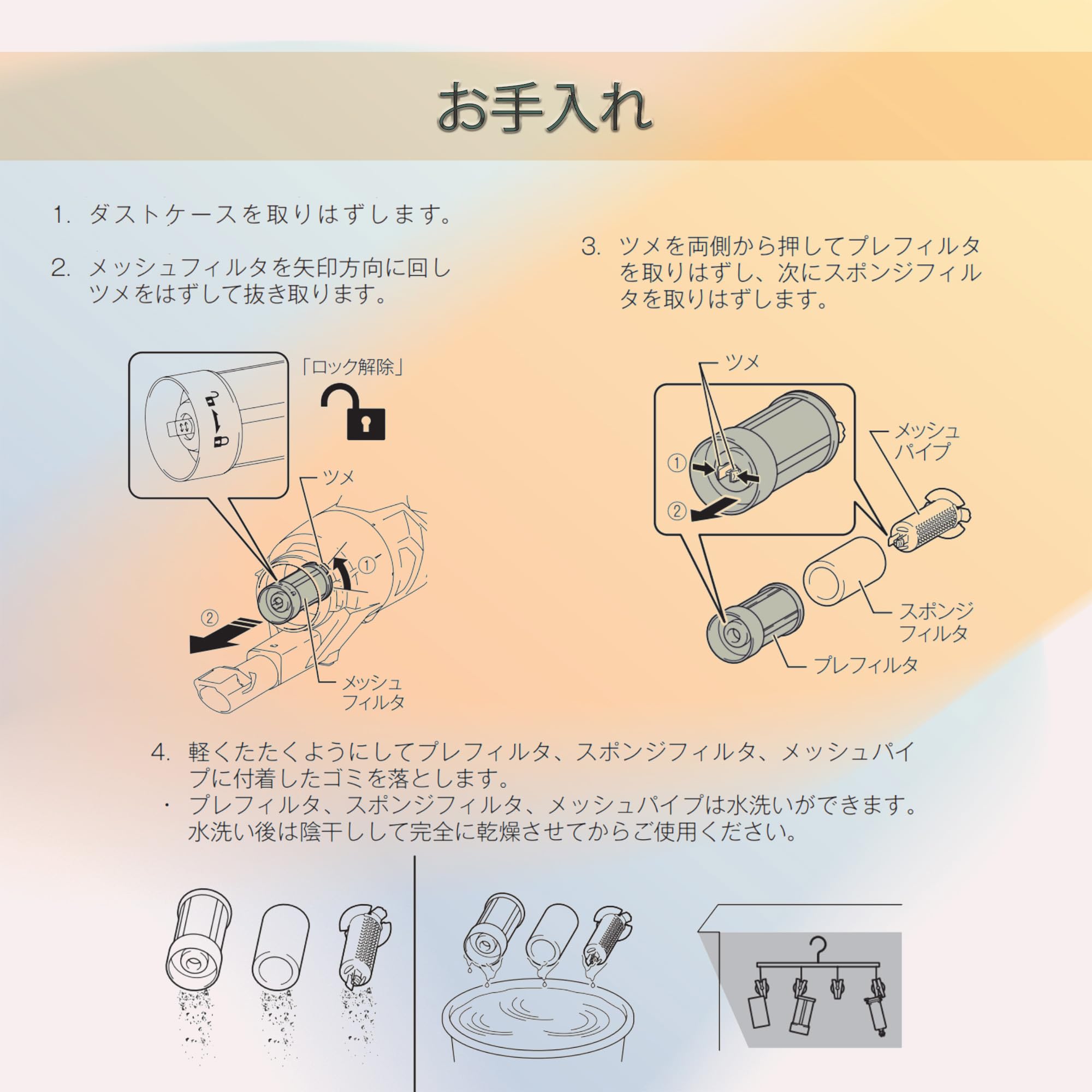 お手入れ

1. ダストケースを取りはずします。

2. メッシュフィルタを矢印方向に回しツメをはずして抜き取ります。

「ロック解除」

ツメ

①

②

メッシュフィルタ

3. ツメを両側から押してプレフィルタを取りはずし、次にスポンジフィルタを取りはずします。

ツメ

①

②

メッシュパイプ

スポンジフィルタ

プレフィルタ

4. 軽くたたくようにしてプレフィルタ、スポンジフィルタ、メッシュパイプに付着したゴミを落とします。
・ プレフィルタ、スポンジフィルタ、メッシュパイプは水洗いができます。水洗い後は陰干しして完全に乾燥させてからご使用ください。