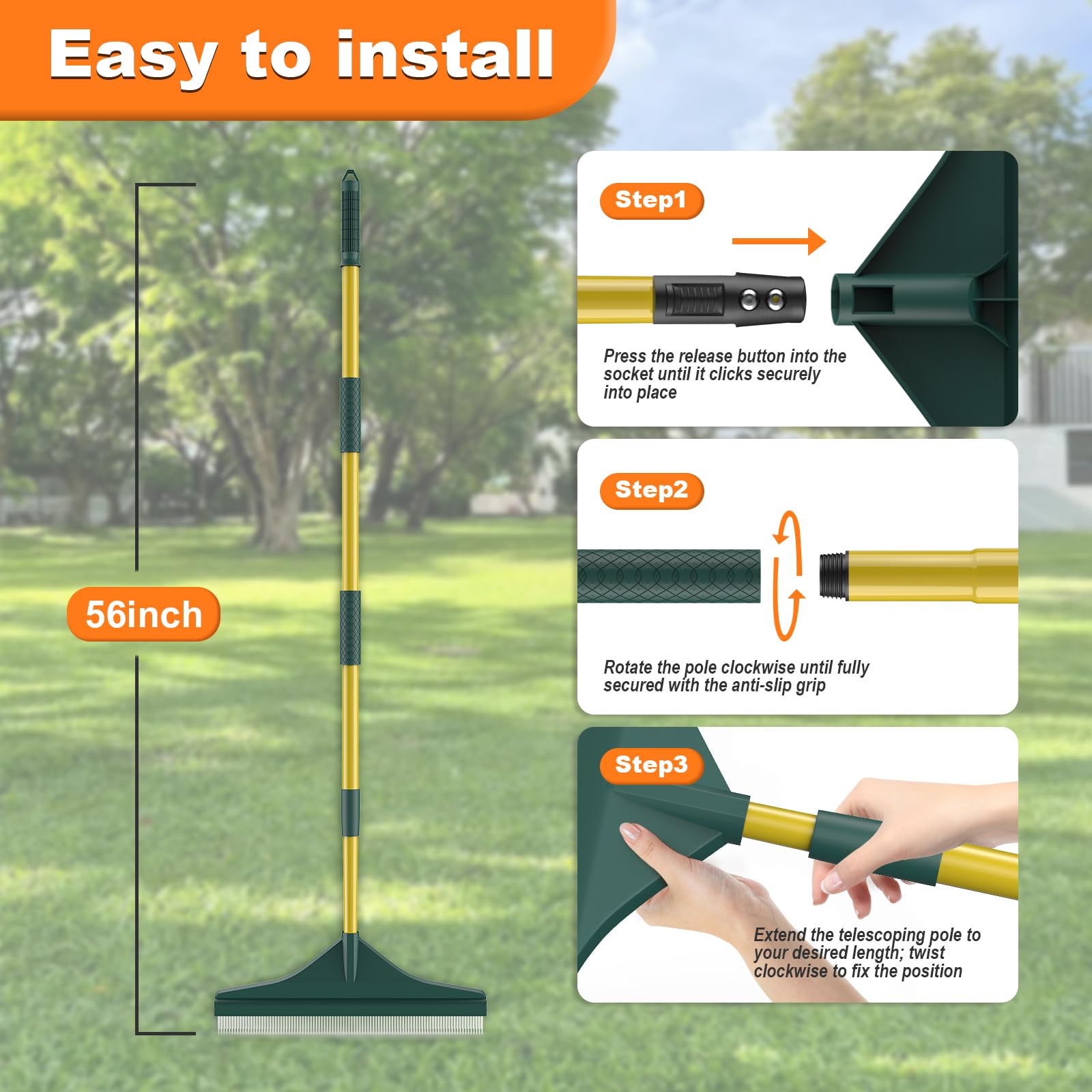 Easy to install

56inch

Step1

Press the release button into the socket until it clicks securely into place

Step2

Rotate the pole clockwise until fully secured with the anti-slip grip

Step3

Extend the telescoping pole to your desired length; twist clockwise to fix the position