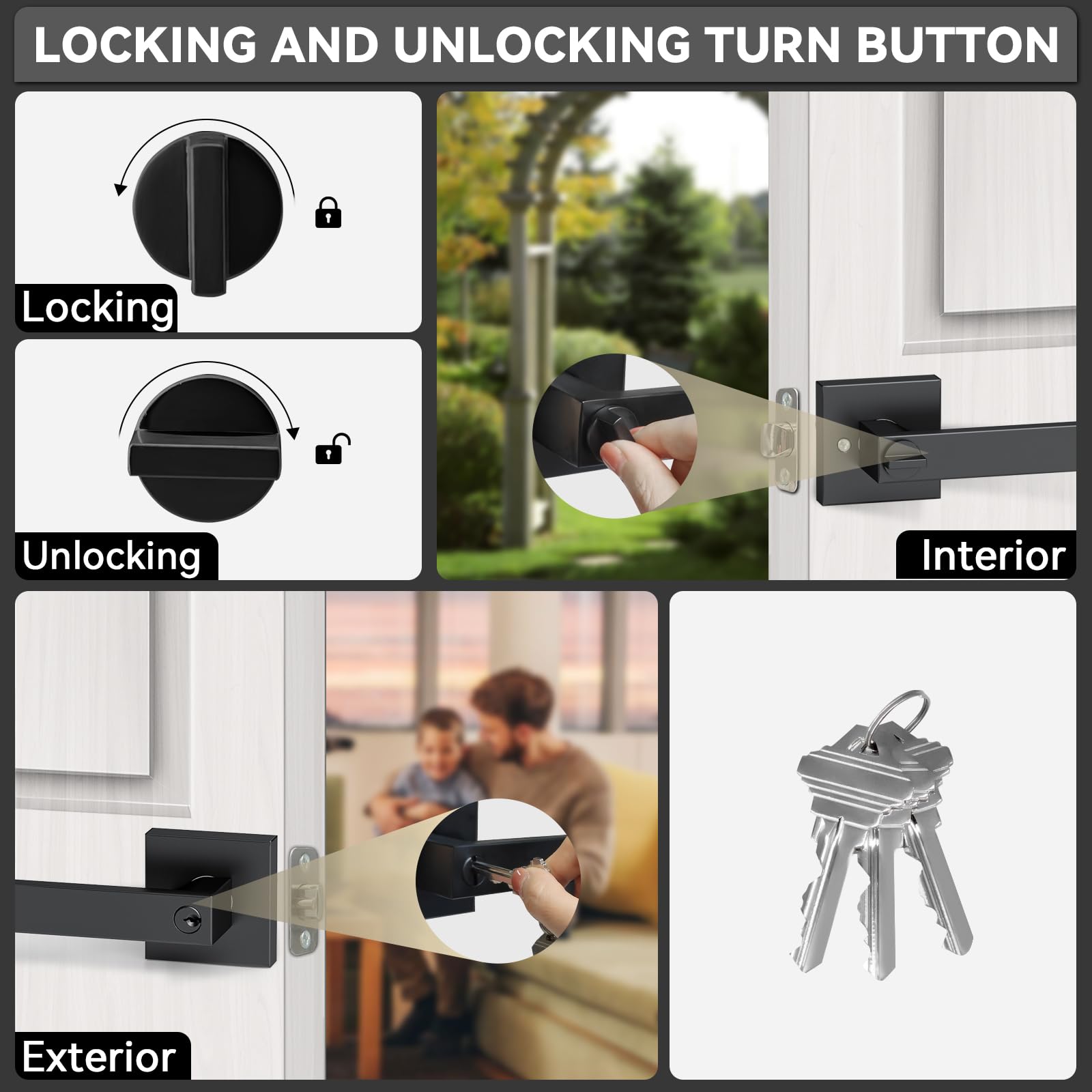 LOCKING AND UNLOCKING TURN BUTTON

Locking

Unlocking

Interior

Exterior