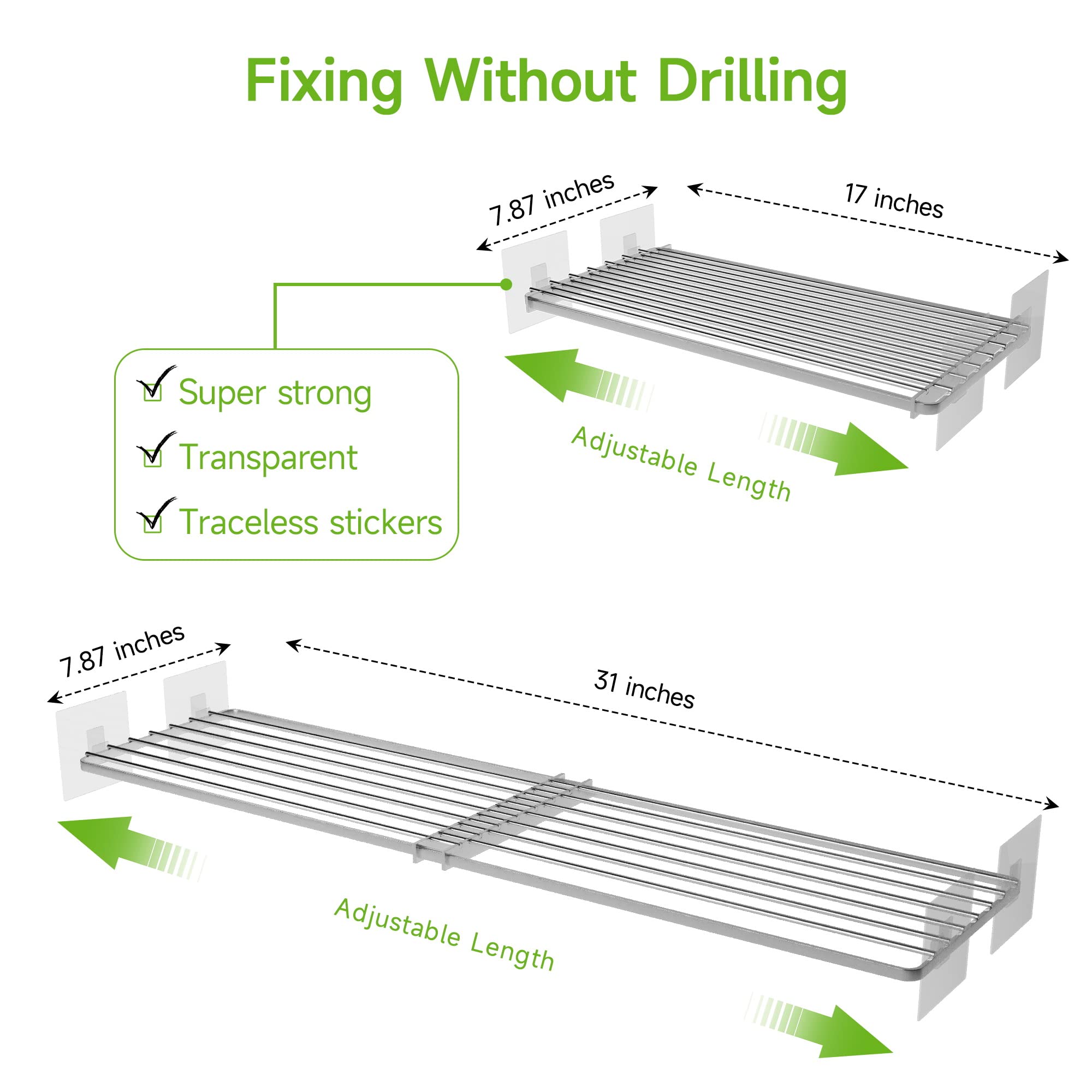 Fixing Without Drilling

7.87 inches

17 inches

Super strong

Transparent

Traceless stickers

Adjustable Length

7.87 inches

31 inches

Adjustable Length