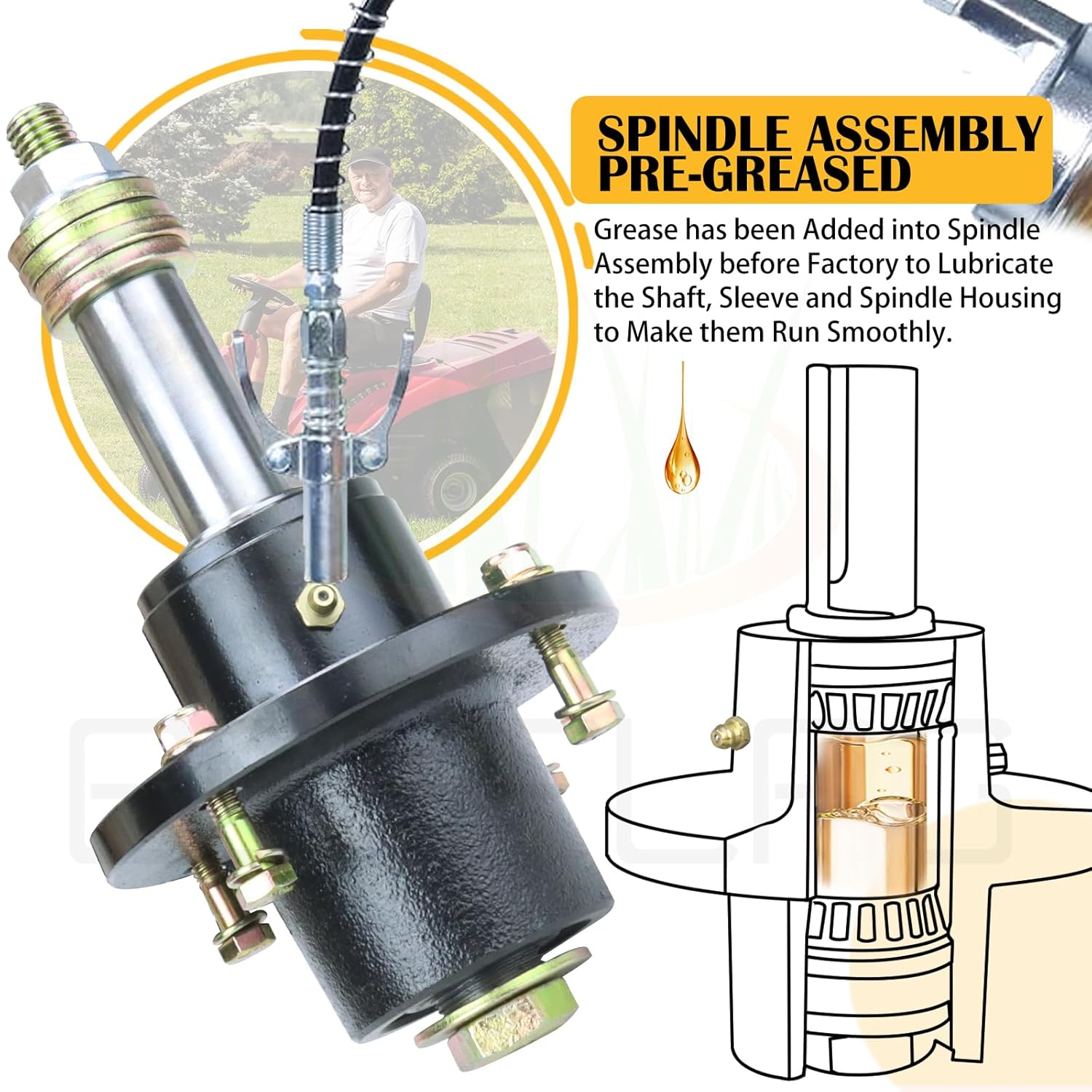 SPINDLE ASSEMBLY PRE-GREASED

Grease has been Added into Spindle Assembly before Factory to Lubricate the Shaft, Sleeve and Spindle Housing to Make them Run Smoothly.