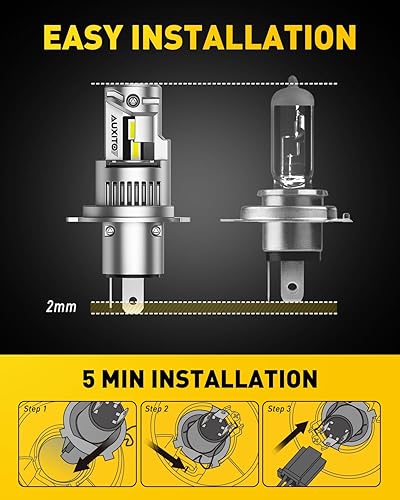 EASY INSTALLATION

AUXITO

2mm

5 MIN INSTALLATION

Step 1

Step 2

Step 3