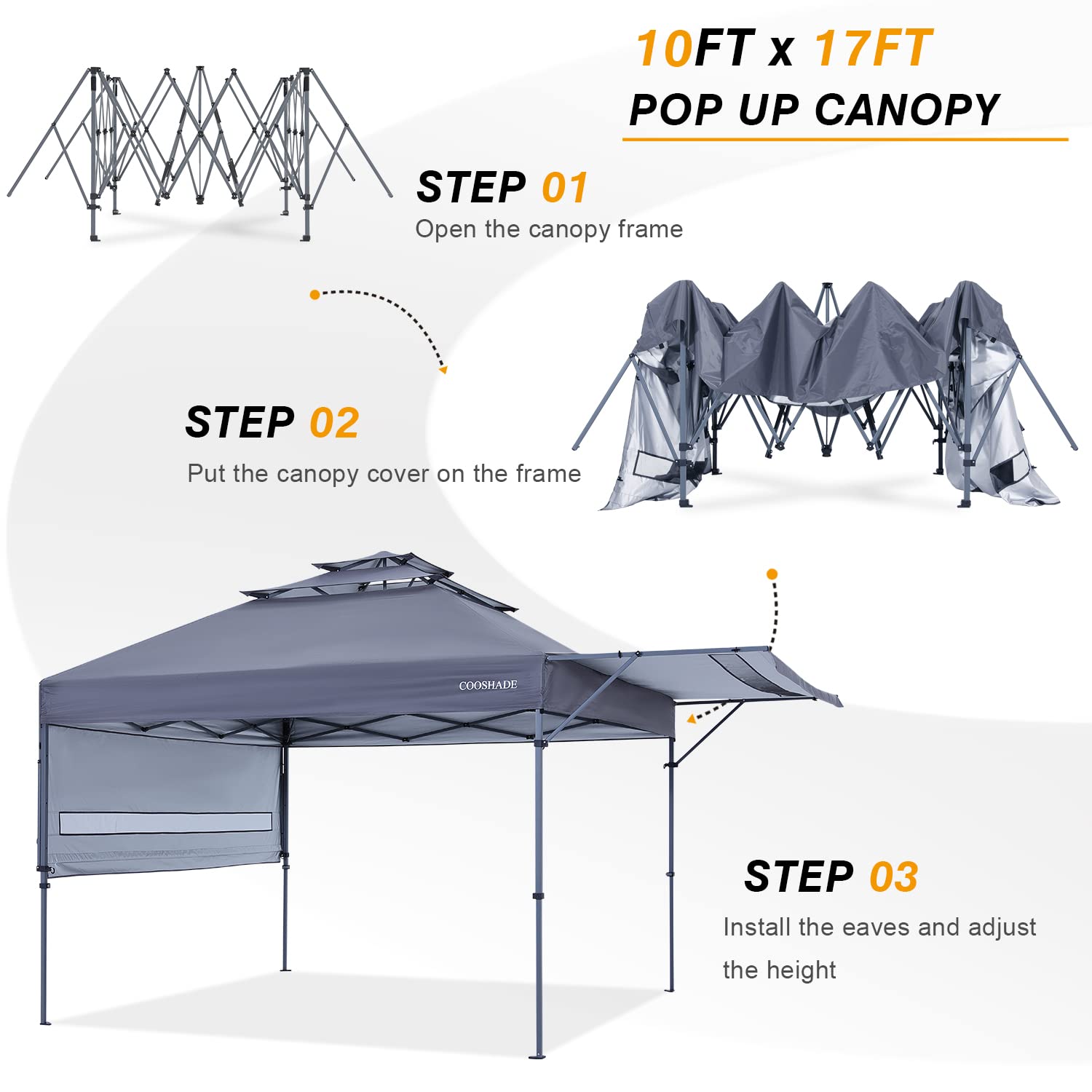 10FT x 17FT
POP UP CANOPY

STEP 01
Open the canopy frame

STEP 02
Put the canopy cover on the frame

COOSHADE

STEP 03
Install the eaves and adjust the height