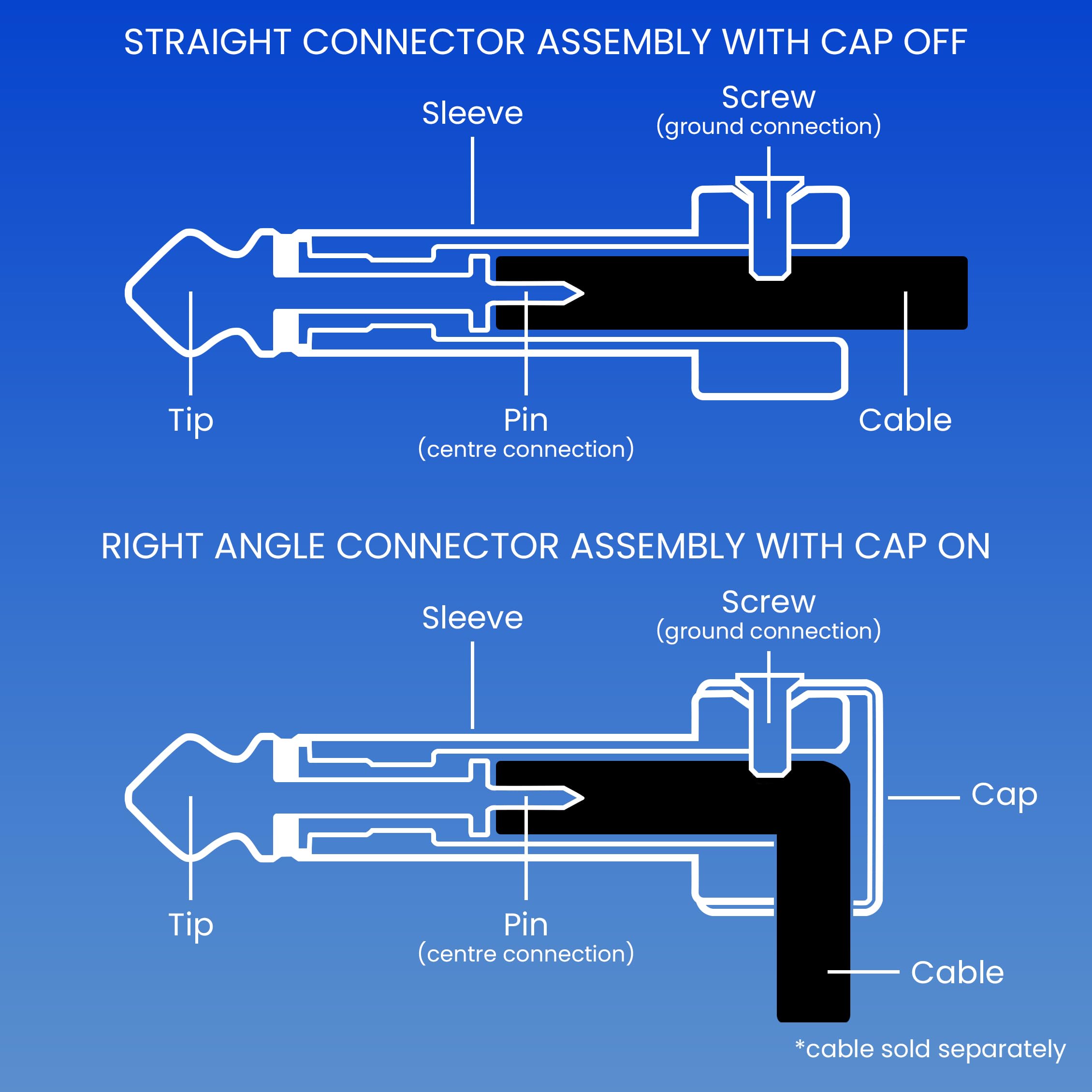 STRAIGHT CONNECTOR ASSEMBLY WITH CAP OFF

Sleeve

Screw
(ground connection)

Tip

Pin
(centre connection)

Cable

RIGHT ANGLE CONNECTOR ASSEMBLY WITH CAP ON

Sleeve

Screw
(ground connection)

Cap

Tip

Pin
(centre connection)

Cable

*cable sold separately