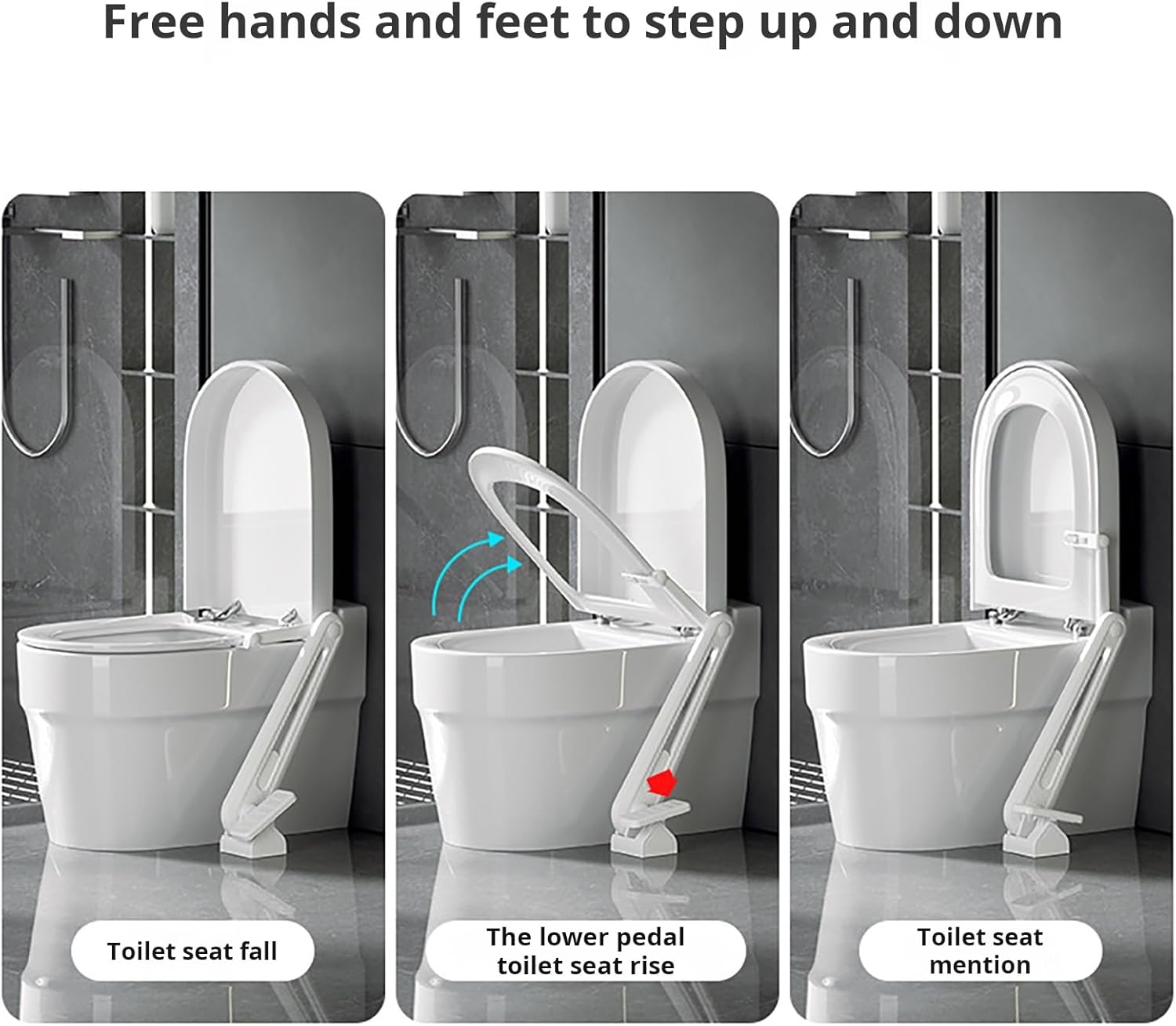 Free hands and feet to step up and down

Toilet seat fall

The lower pedal toilet seat rise

Toilet seat mention