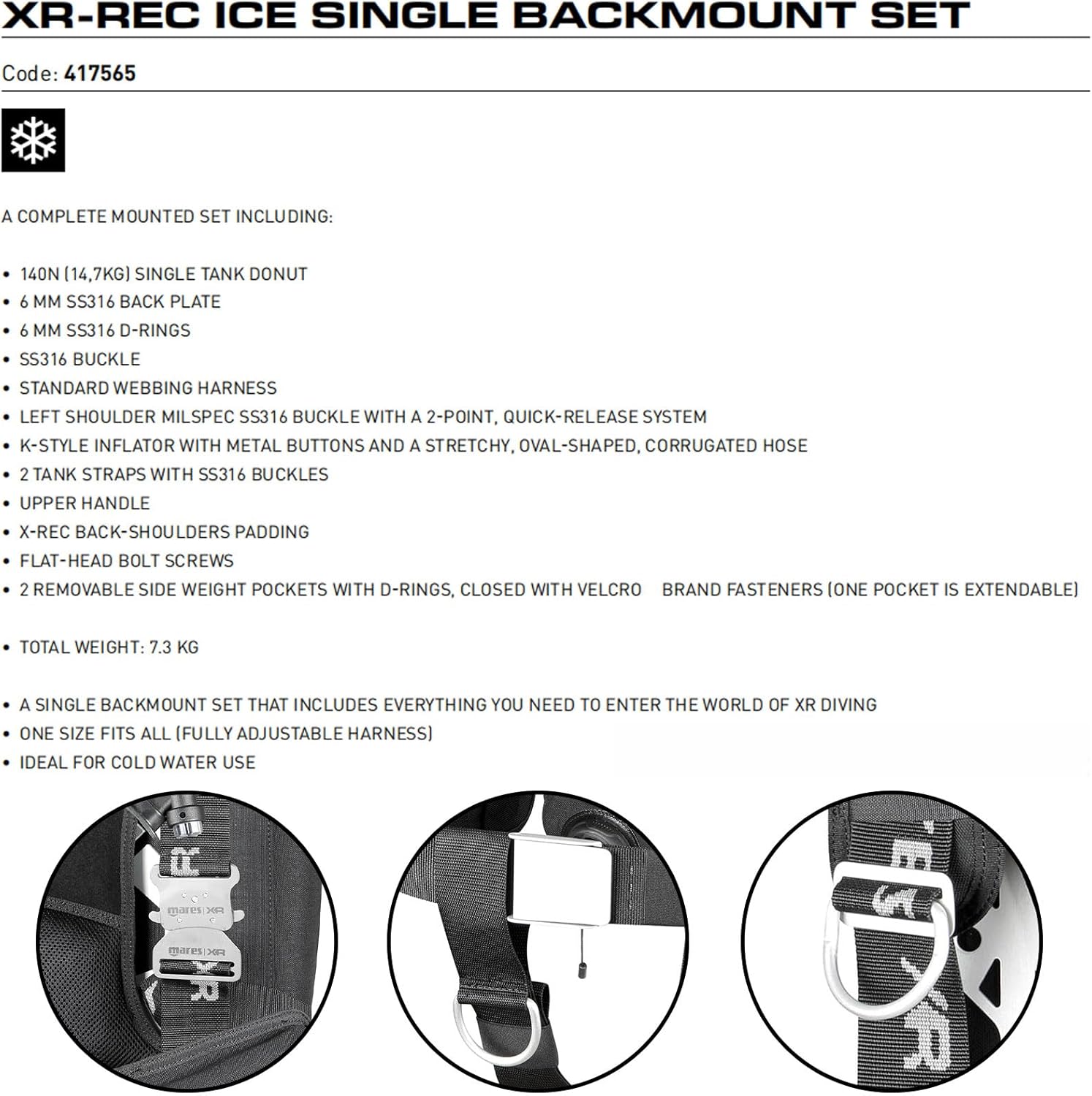 XR-REC ICE SINGLE BACKMOUNT SET

Code: 417565

A COMPLETE MOUNTED SET INCLUDING:

• 140N (14,7KG) SINGLE TANK DONUT
• 6 MM SS316 BACK PLATE
• 6 MM SS316 D-RINGS
• SS316 BUCKLE
• STANDARD WEBBING HARNESS
• LEFT SHOULDER MILSPEC SS316 BUCKLE WITH A 2-POINT, QUICK-RELEASE SYSTEM
• K-STYLE INFLATOR WITH METAL BUTTONS AND A STRETCHY, OVAL-SHAPED, CORRUGATED HOSE
• 2 TANK STRAPS WITH SS316 BUCKLES
• UPPER HANDLE
• X-REC BACK-SHOULDERS PADDING
• FLAT-HEAD BOLT SCREWS
• 2 REMOVABLE SIDE WEIGHT POCKETS WITH D-RINGS, CLOSED WITH VELCRO BRAND FASTENERS (ONE POCKET IS EXTENDABLE)

• TOTAL WEIGHT: 7.3 KG

• A SINGLE BACKMOUNT SET THAT INCLUDES EVERYTHING YOU NEED TO ENTER THE WORLD OF XR DIVING
• ONE SIZE FITS ALL (FULLY ADJUSTABLE HARNESS)
• IDEAL FOR COLD WATER USE

mares | XR
mares | XR
XR
XR